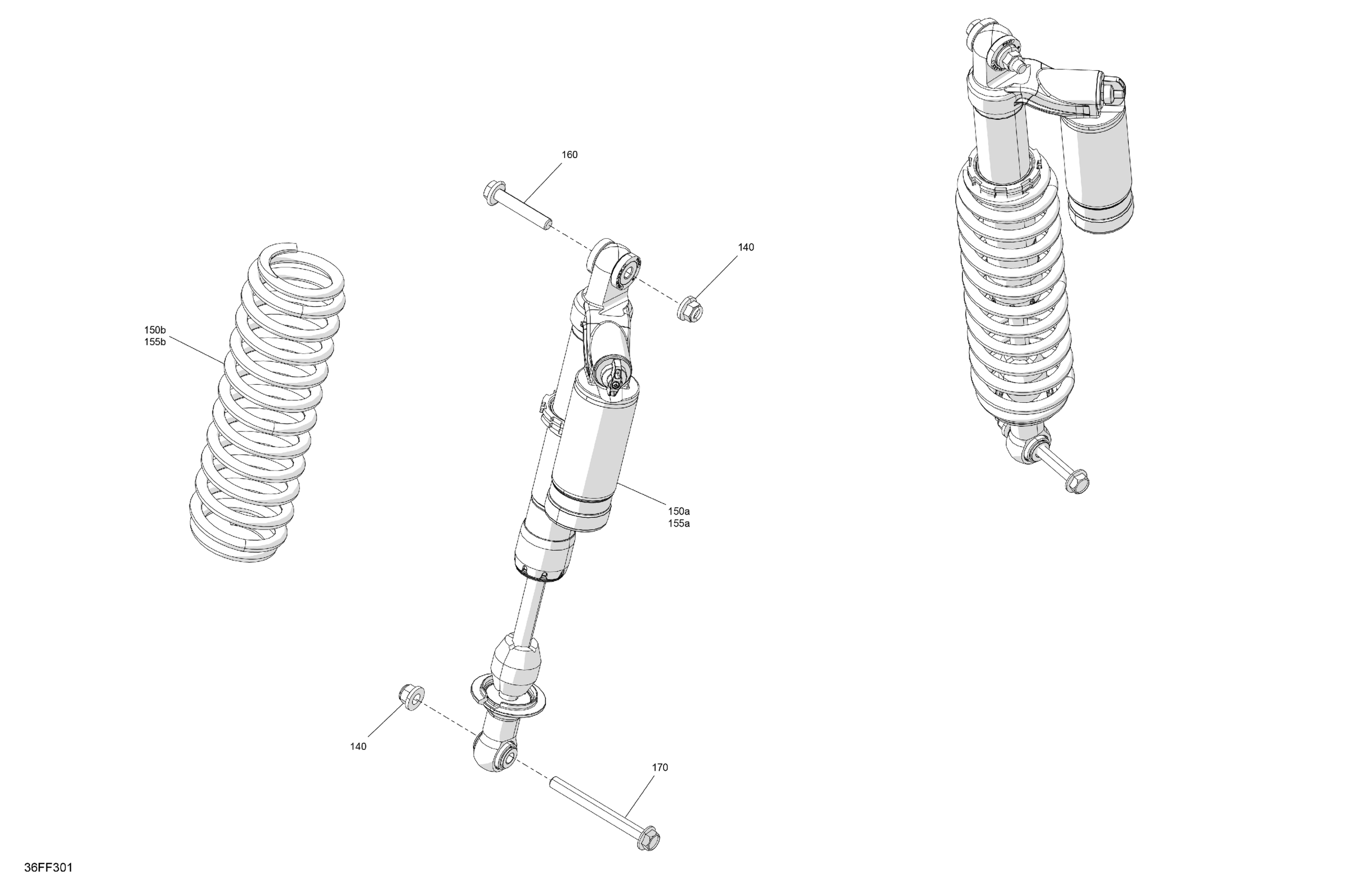 160

140

150b
155b

150a
155a

140

170

36FF301