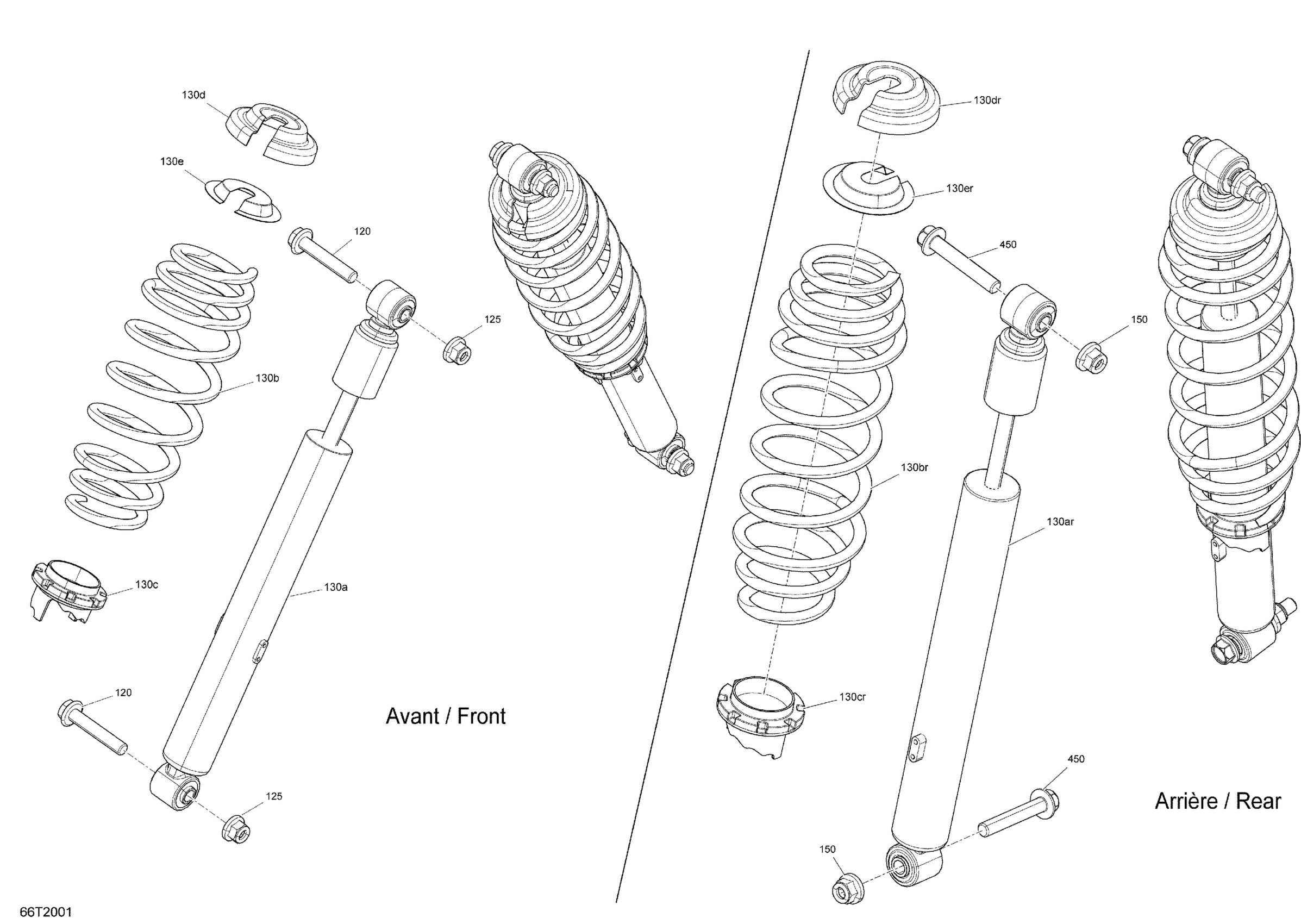 130d

130e

120

125

130b

130c

130a

120

125

Avant / Front

130dr

130er

450

150

130br

130ar

130cr

450

150

Arrière / Rear

66T2001