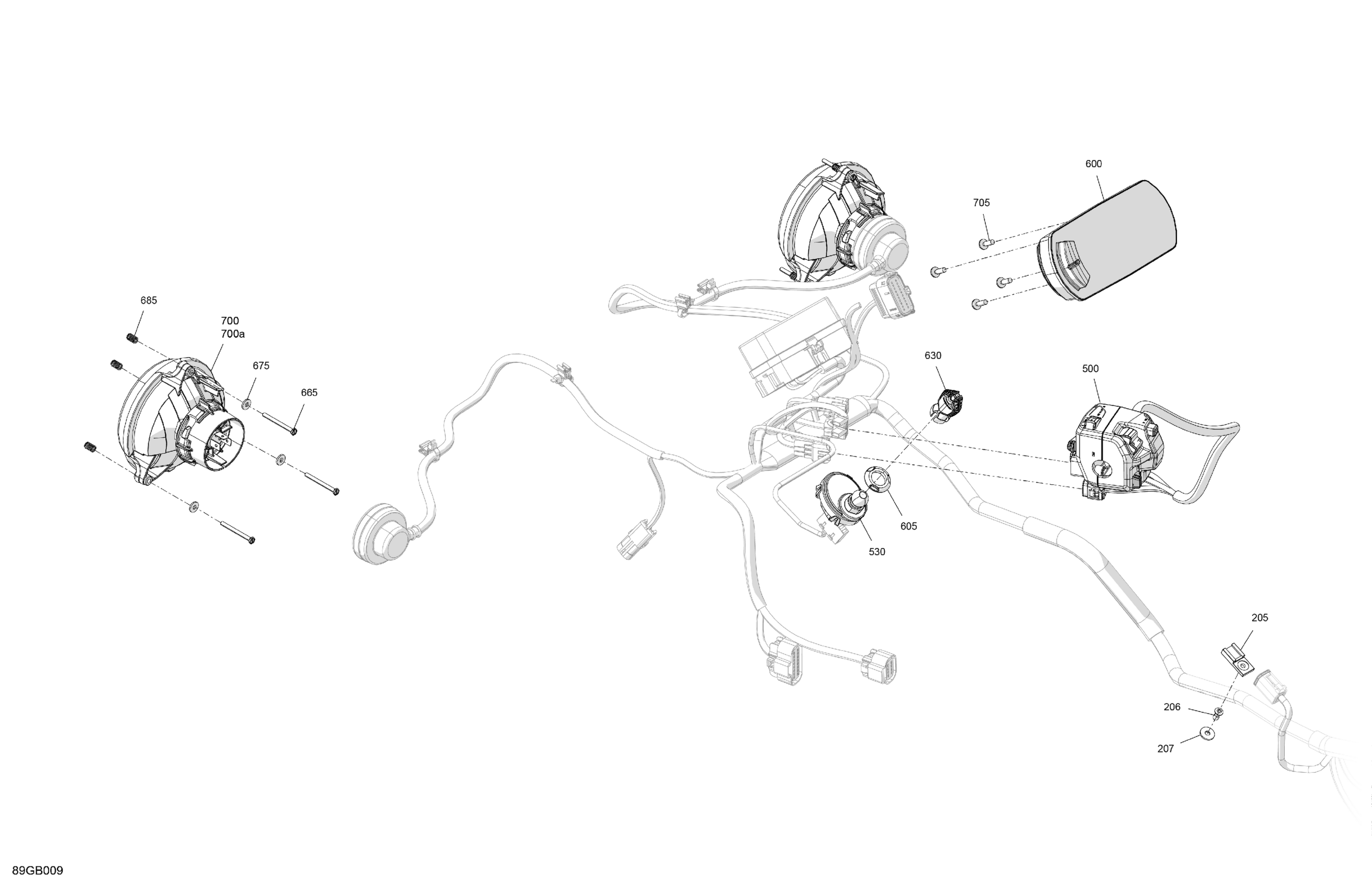 600
705
685
700
700a
675
665
630
500
605
530
205
206
207
89GB009