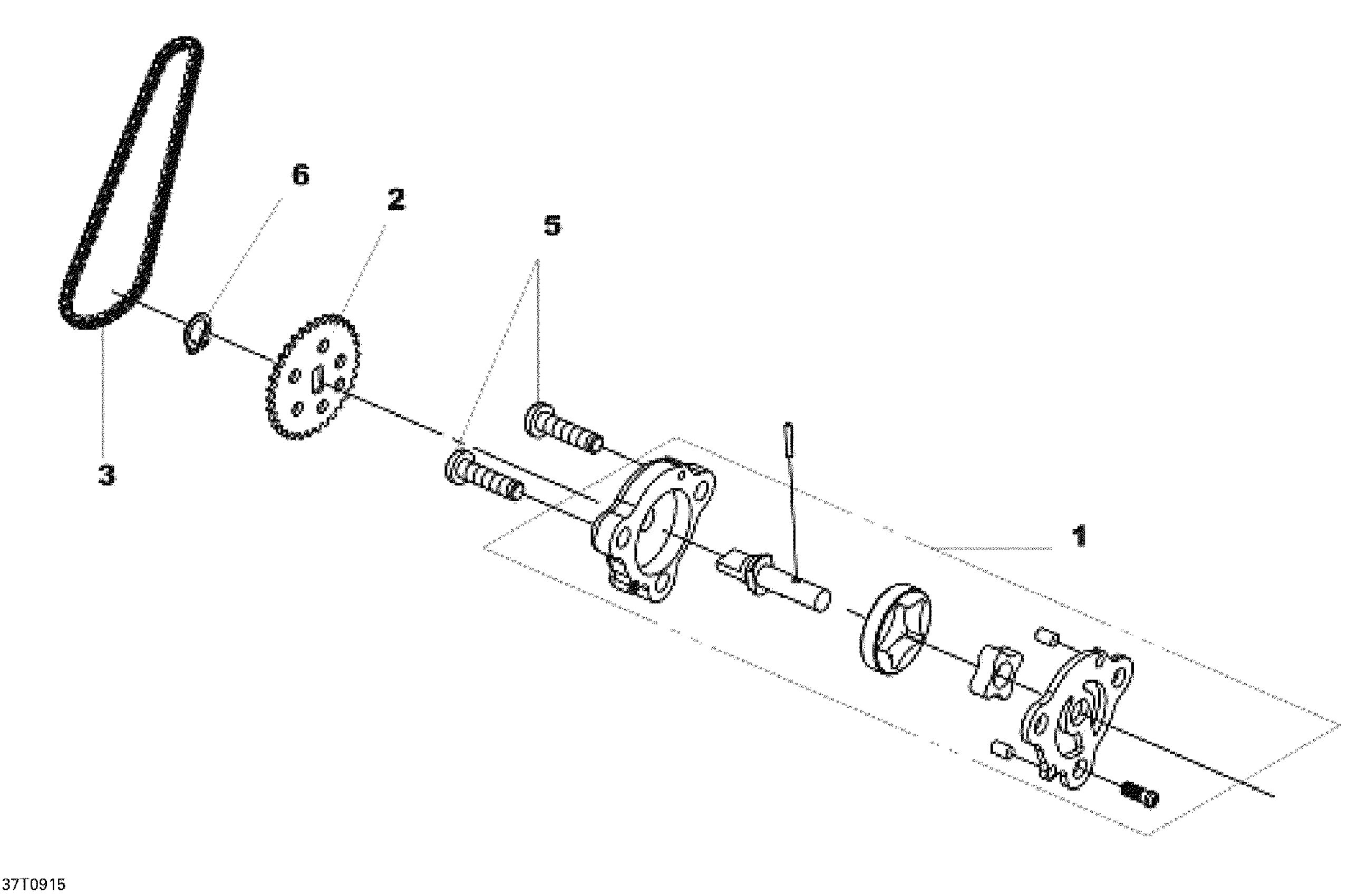 6
2
5
3
1
37T0915