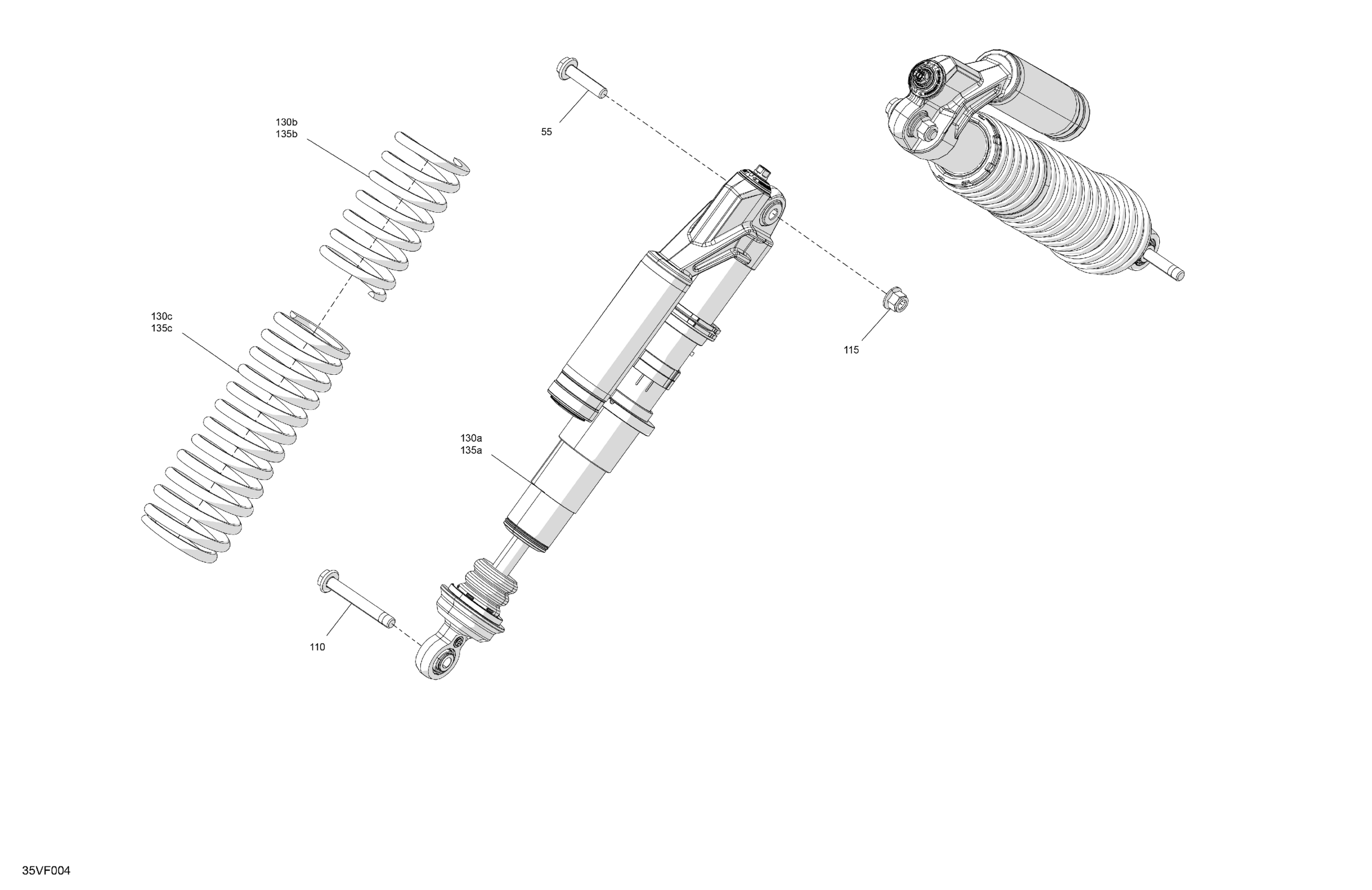 130b
135b

55

130c
135c

115

130a
135a

110

35VF004