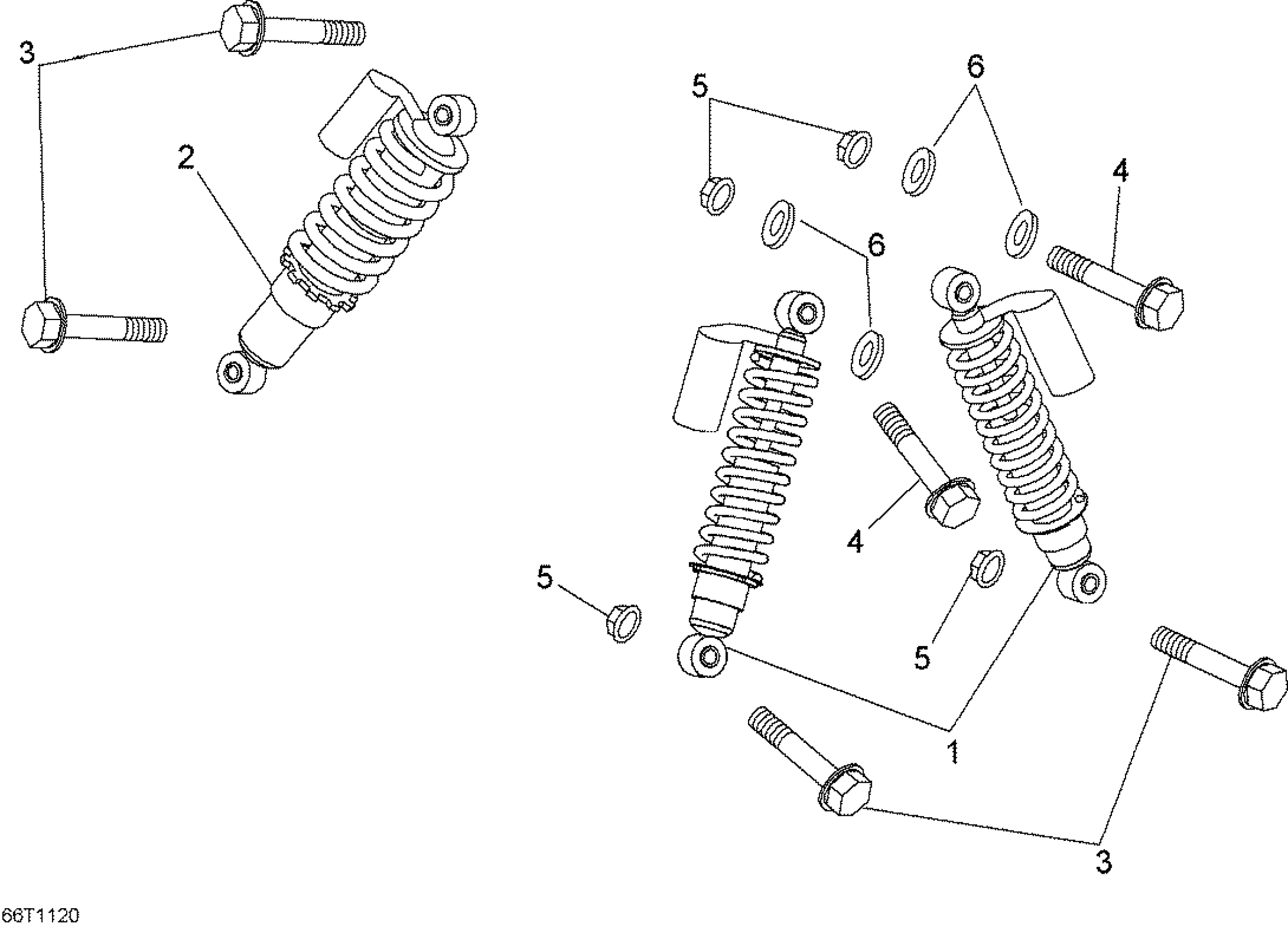 3
2
5
6
4
6
4
5
5
1
3
66T1120