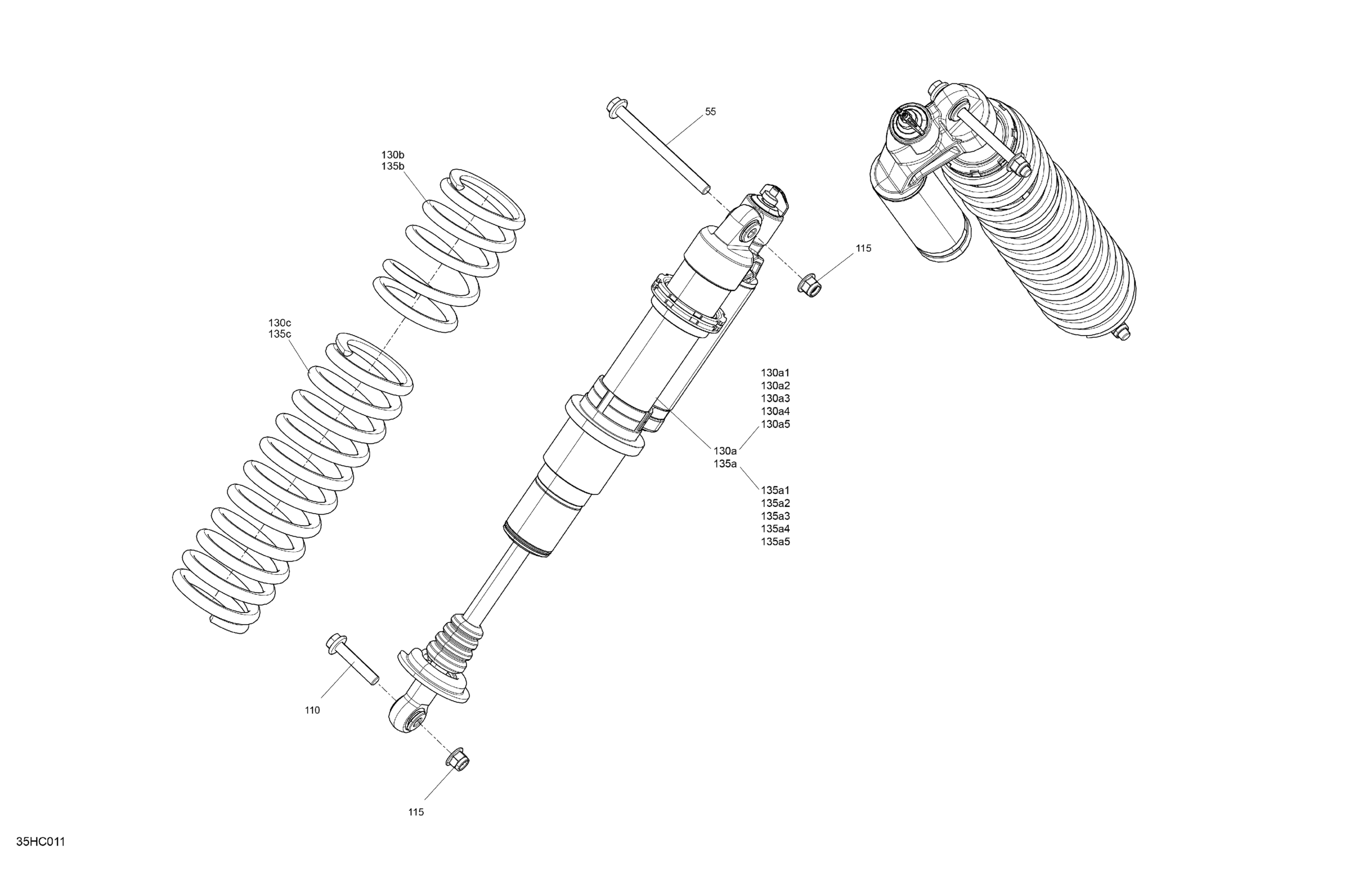 55

130b
135b

115

130c
135c

130a1
130a2
130a3
130a4
130a5

130a
135a

135a1
135a2
135a3
135a4
135a5

110

115

35HC011