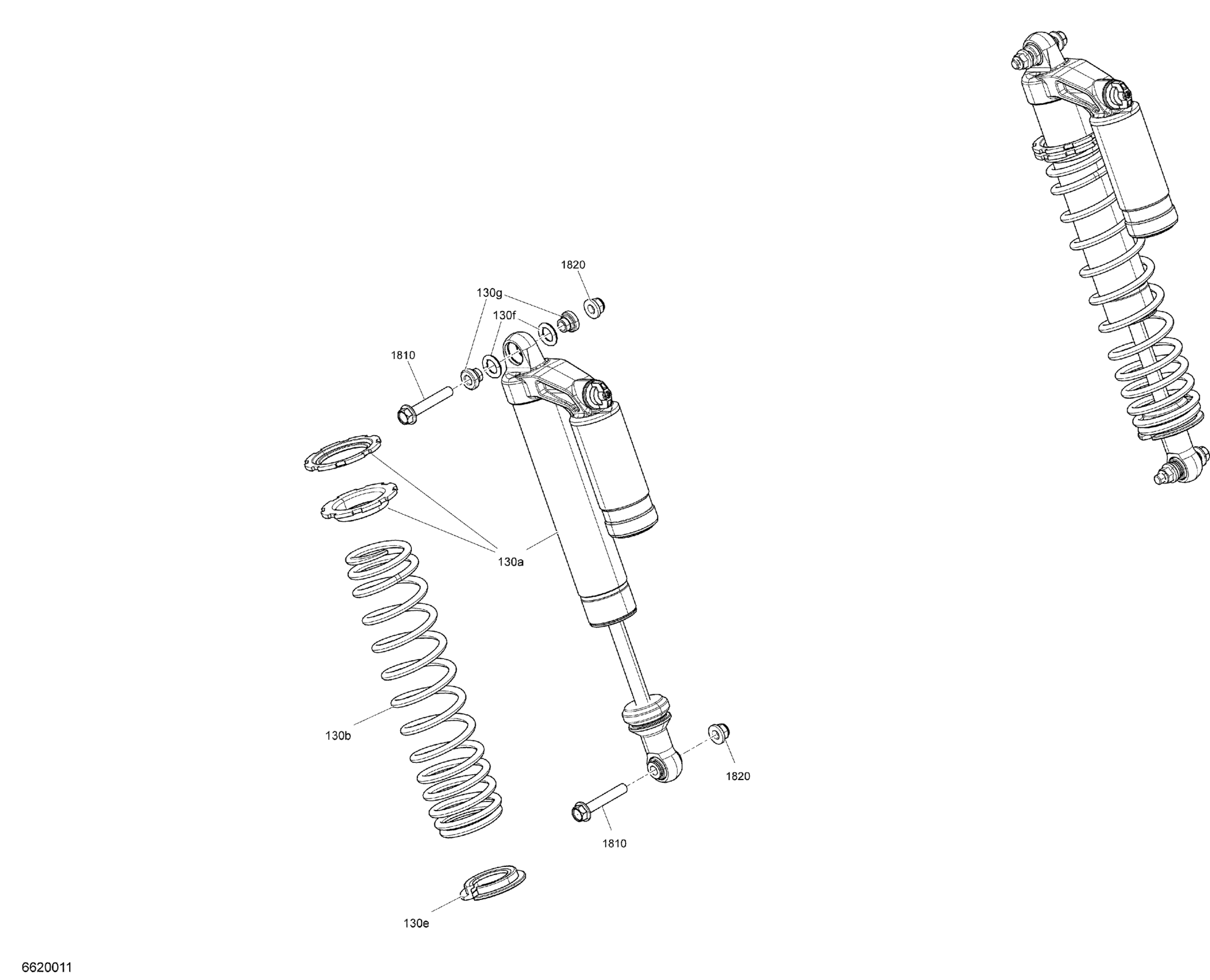 1820

130g

130f

1810

130a

130b

1820

1810

130e

6620011