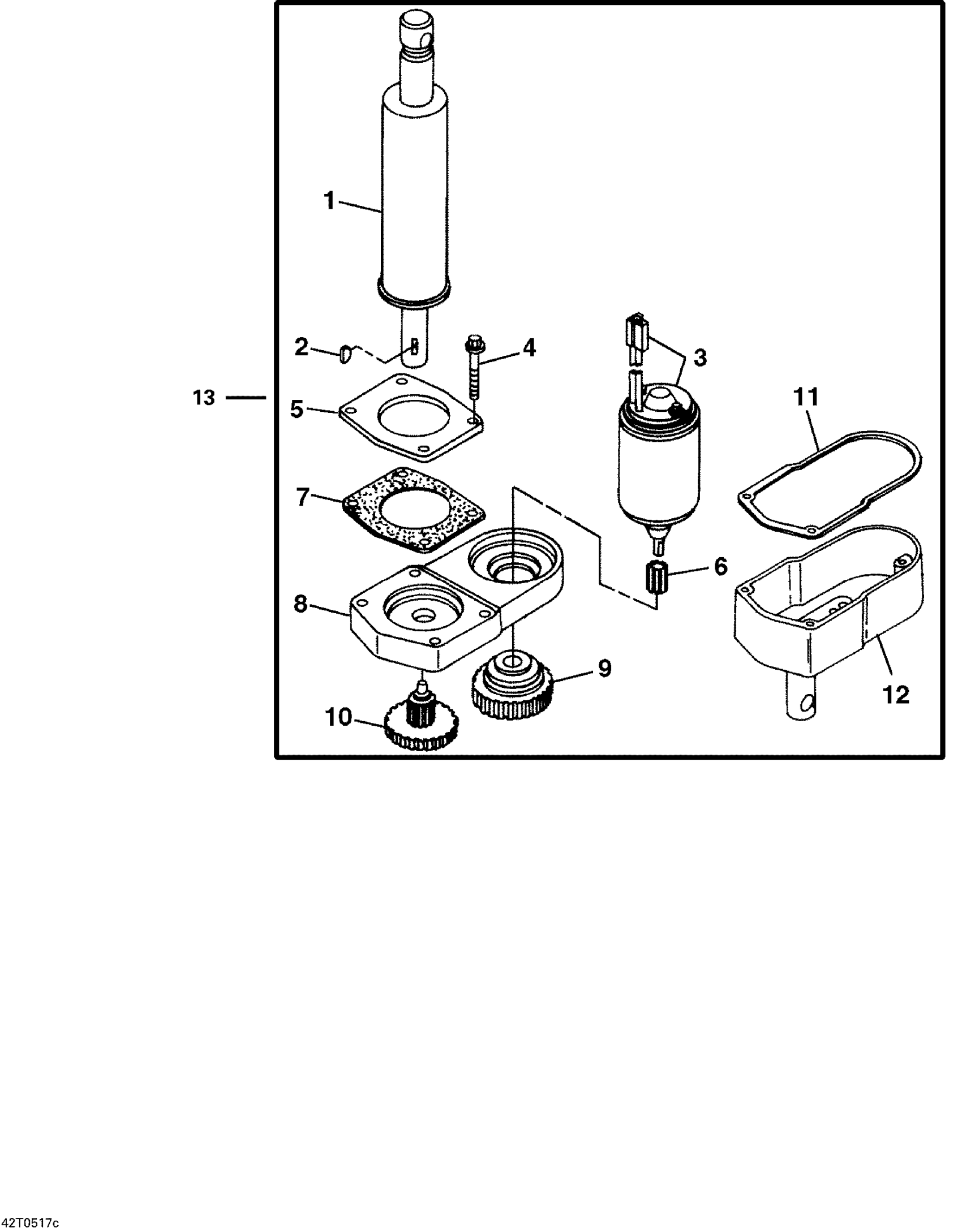 1
2
4
3
13
5
11
7
6
8
9
12
10

42T0517c