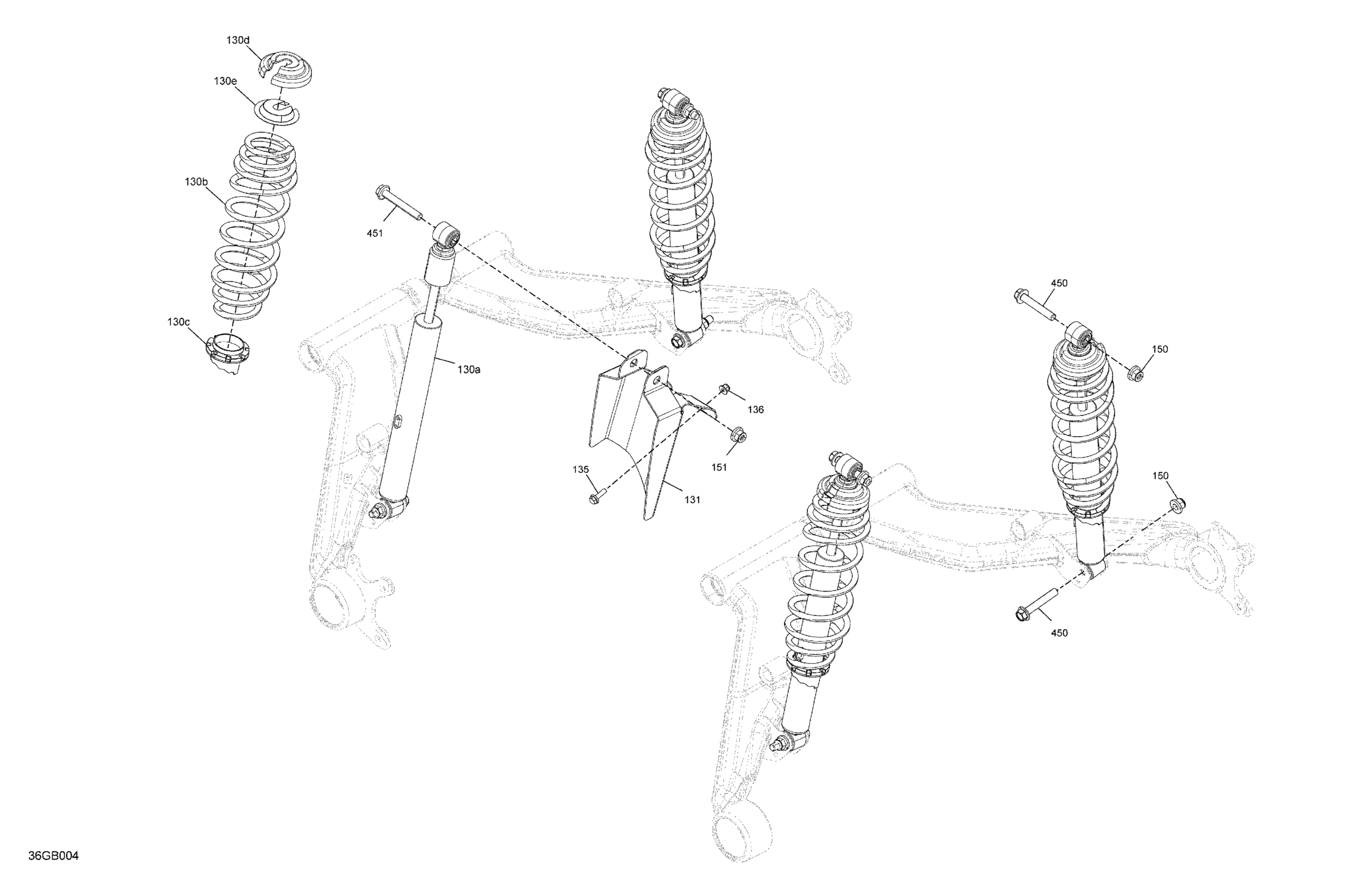 130d
130e
130b
451
130c
130a
450
150
136
151
135
131
150
450
36GB004