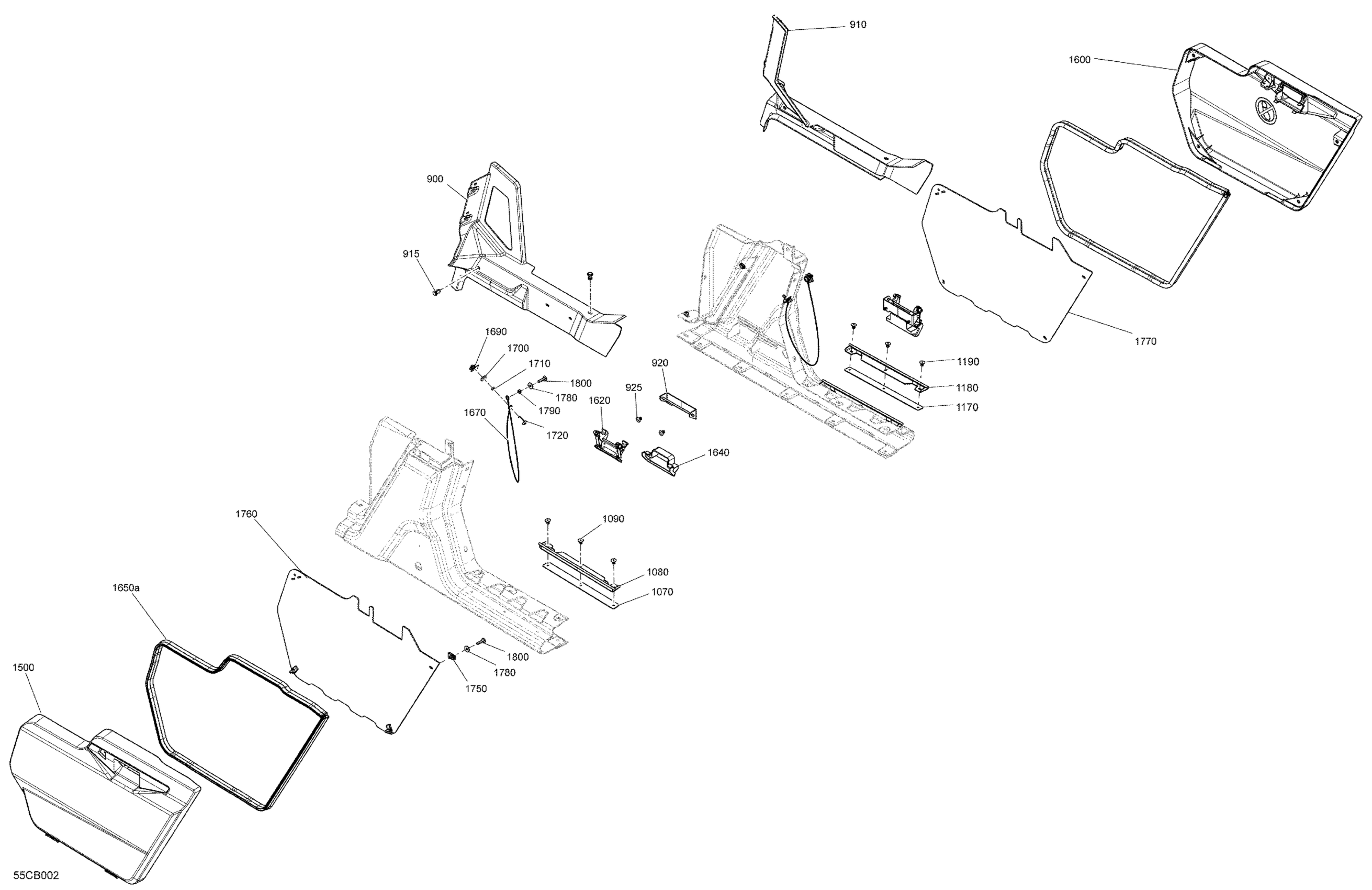 910
1600
900
915
1770
1690
1700
1710
1800
1780
1790
1720
1670
920
925
1620
1640
1190
1180
1170
1760
1090
1080
1070
1650a
1800
1780
1750
1500
55CB002