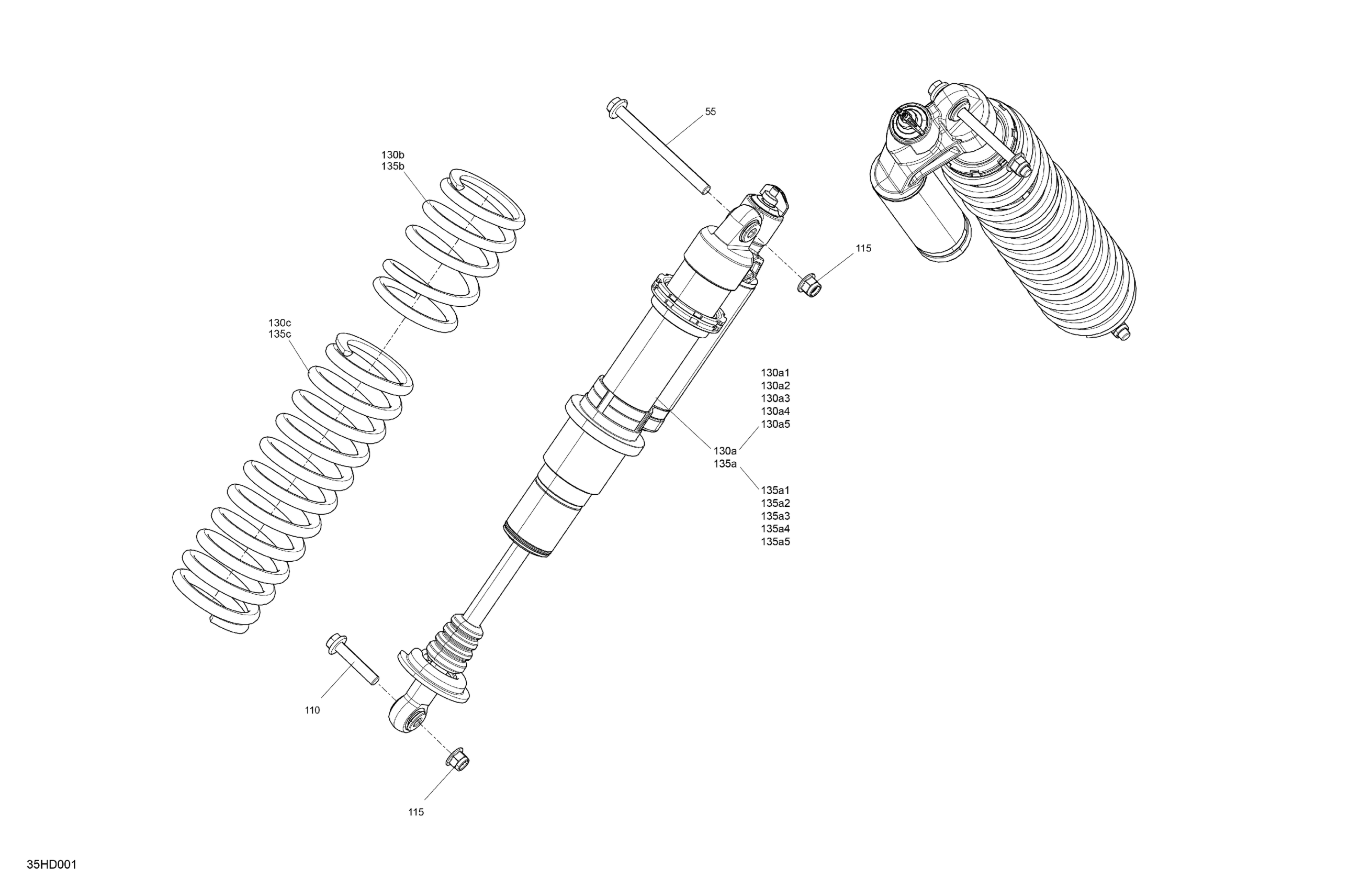 55

130b
135b

115

130c
135c

130a1
130a2
130a3
130a4
130a5

130a
135a

135a1
135a2
135a3
135a4
135a5

110

115

35HD001