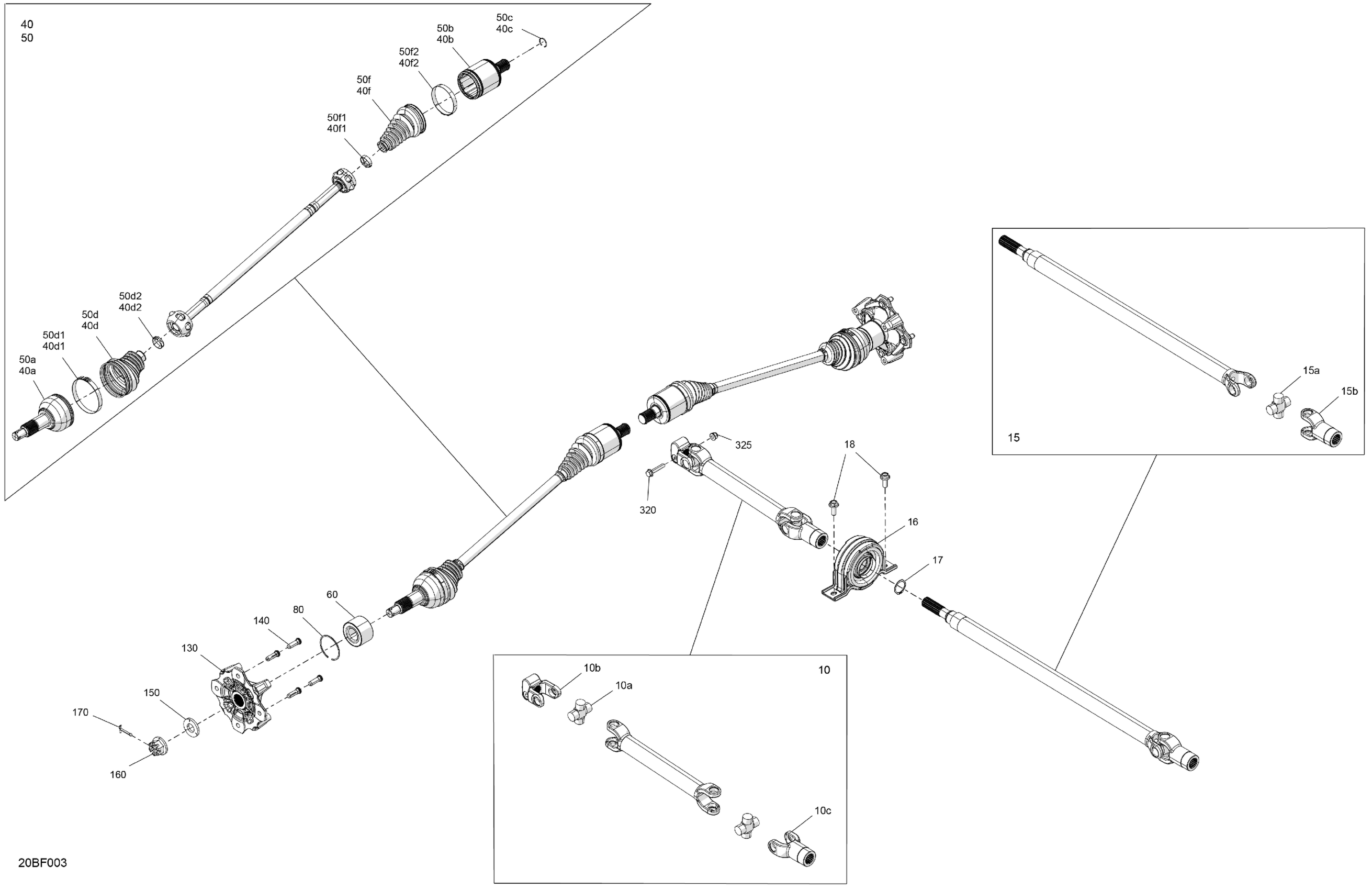 40
50

50c
40c

50b
40b

50f2
40f2

50f
40f

50f1
40f1

50d2
40d2

50d
40d

50d1
40d1

50a
40a

15a

15b

15

325

18

320

16

17

60

80

140

130

150

170

160

10b

10a

10

10c

20BF003