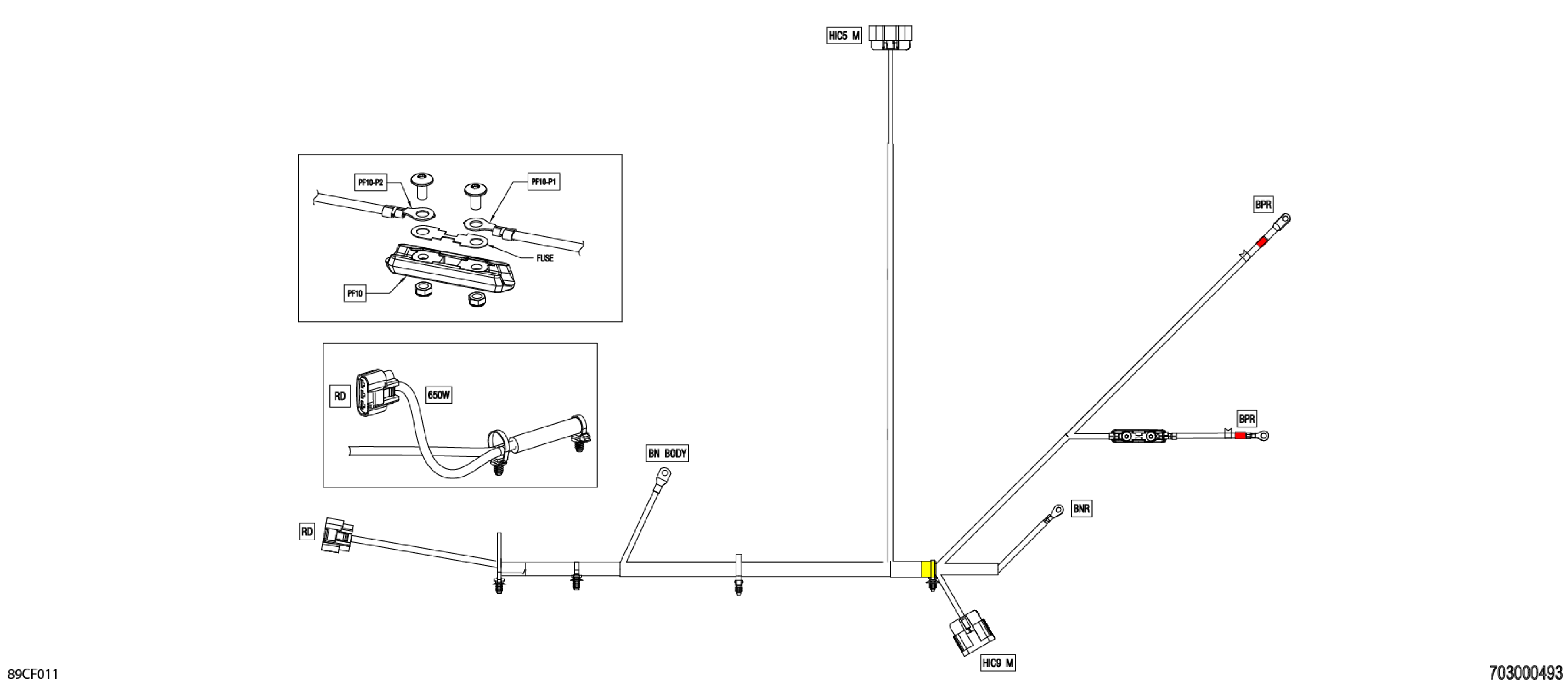 HIC5 M

PF10-P2
PF10-P1
FUSE
PF10

BPR

RD
650W

BPR

BN BODY

BNR

RD

HIC9 M

89CF011

703000493