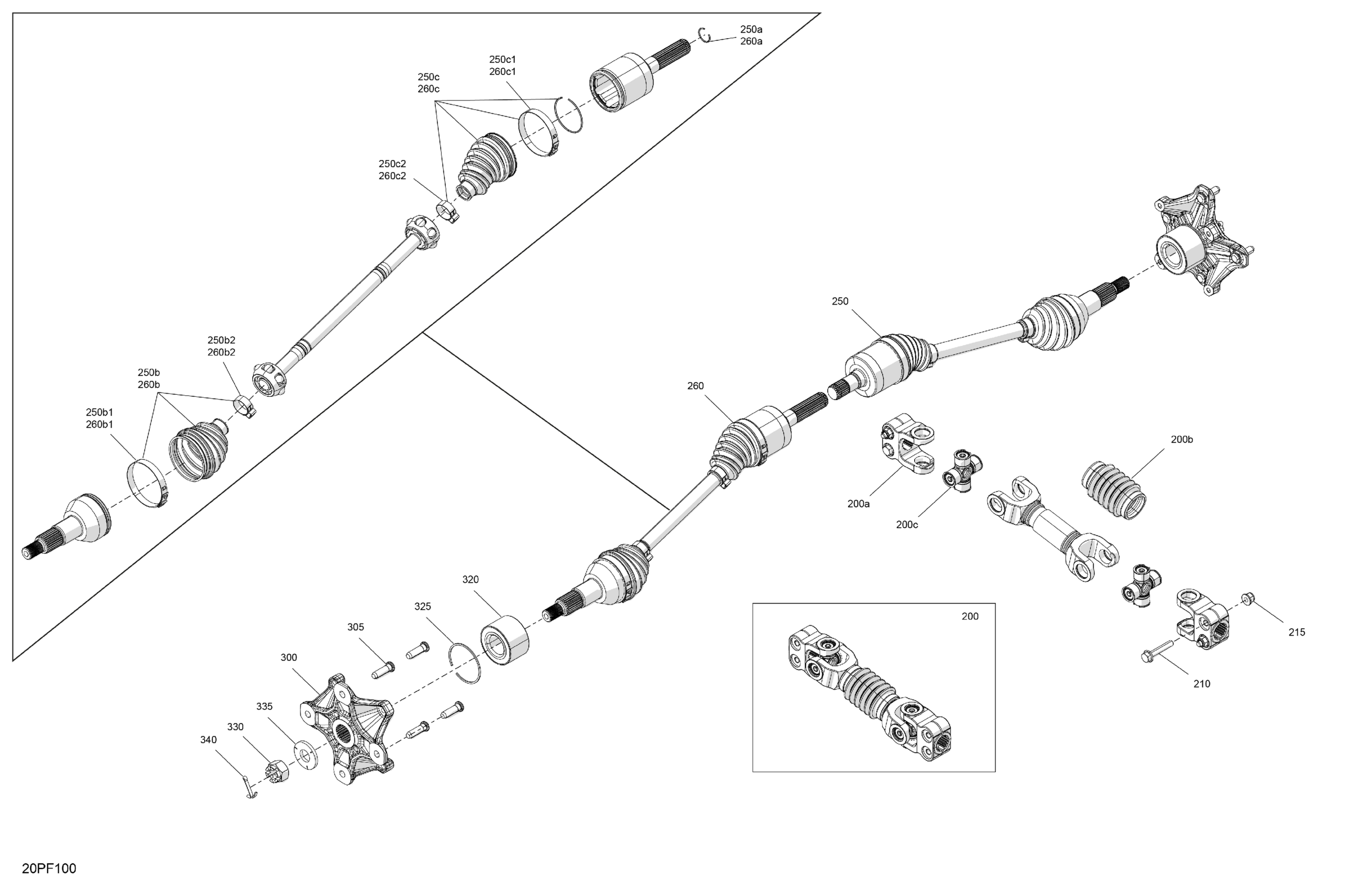 250a
260a

250c1
260c1

250c
260c

250c2
260c2

250b2
260b2

250b
260b

250b1
260b1

250

260

200b

200a

200c

320

325

305

300

335

330

340

200

215

210

20PF100