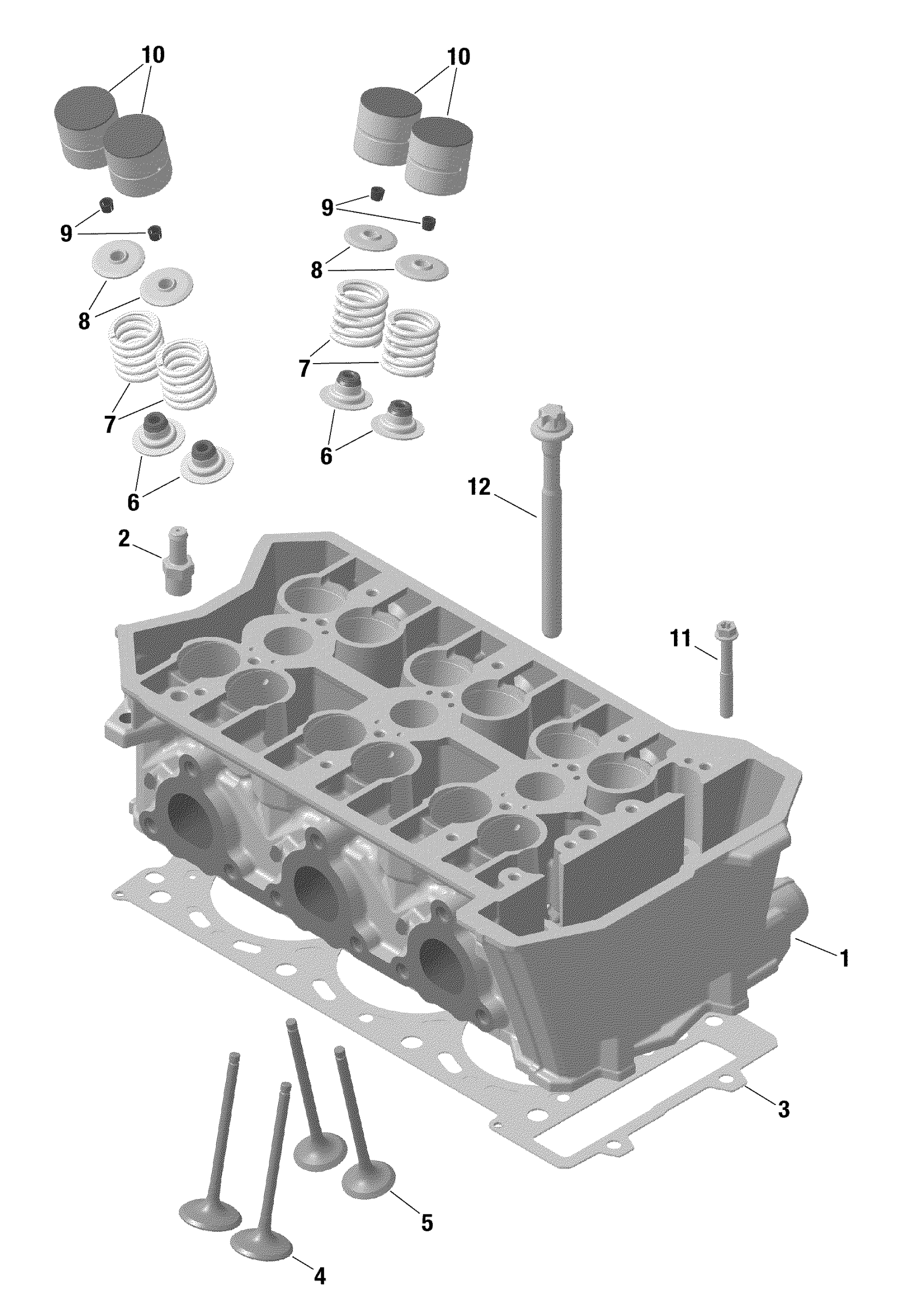 10
10
9
9
8
8
7
7
6
6
12
2
11
1
3
5
4