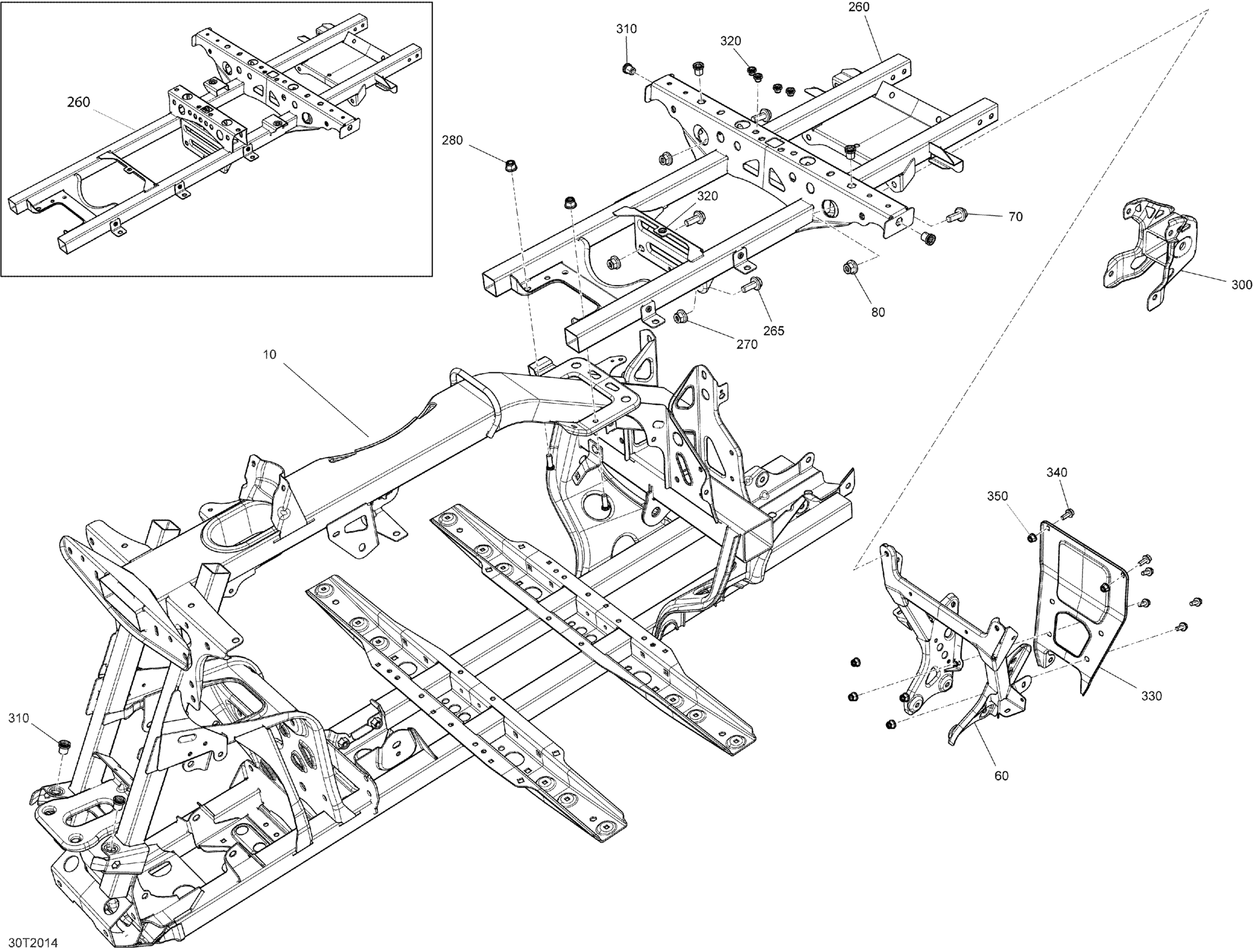 260

260
310
320
280
320
70
300
80
265
270
10
340
350
330
60
310
30T2014