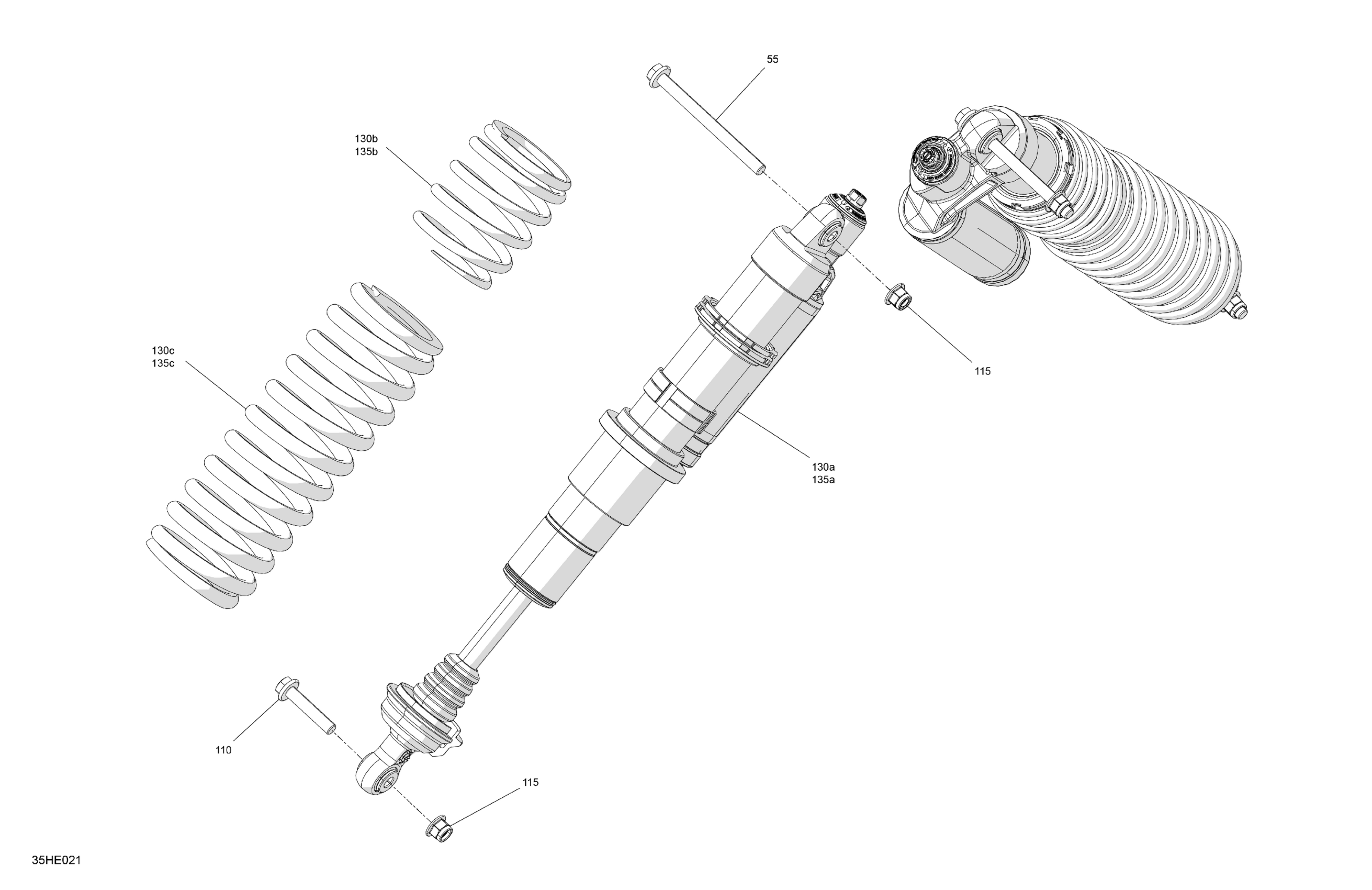 55

130b
135b

130c
135c

115

130a
135a

110

115

35HE021