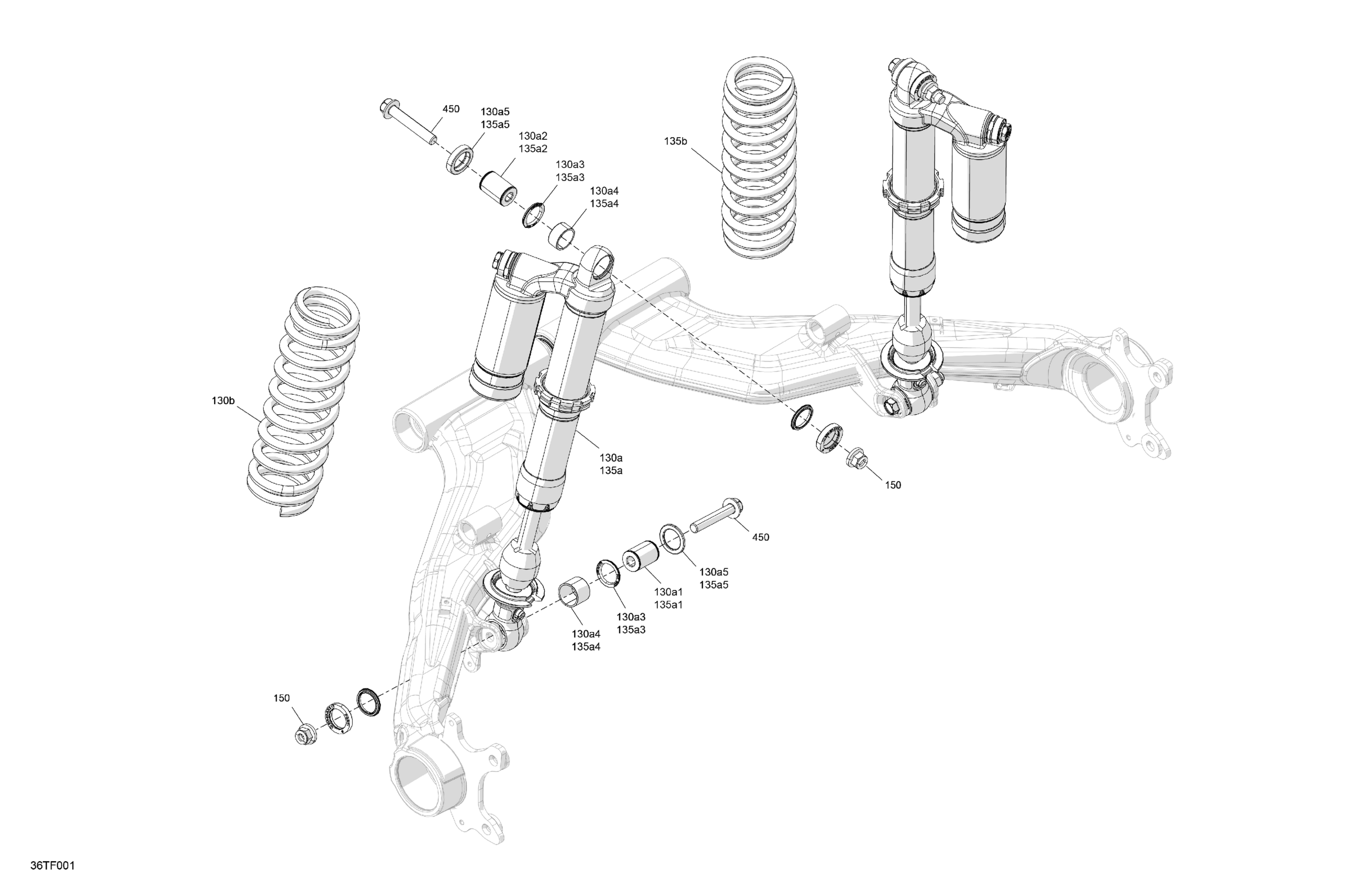 450
130a5
135a5
130a2
135a2
130a3
135a3
130a4
135a4
135b
130b
130a
135a
150
450
130a5
135a5
130a1
135a1
130a3
135a3
130a4
135a4
150
36TF001