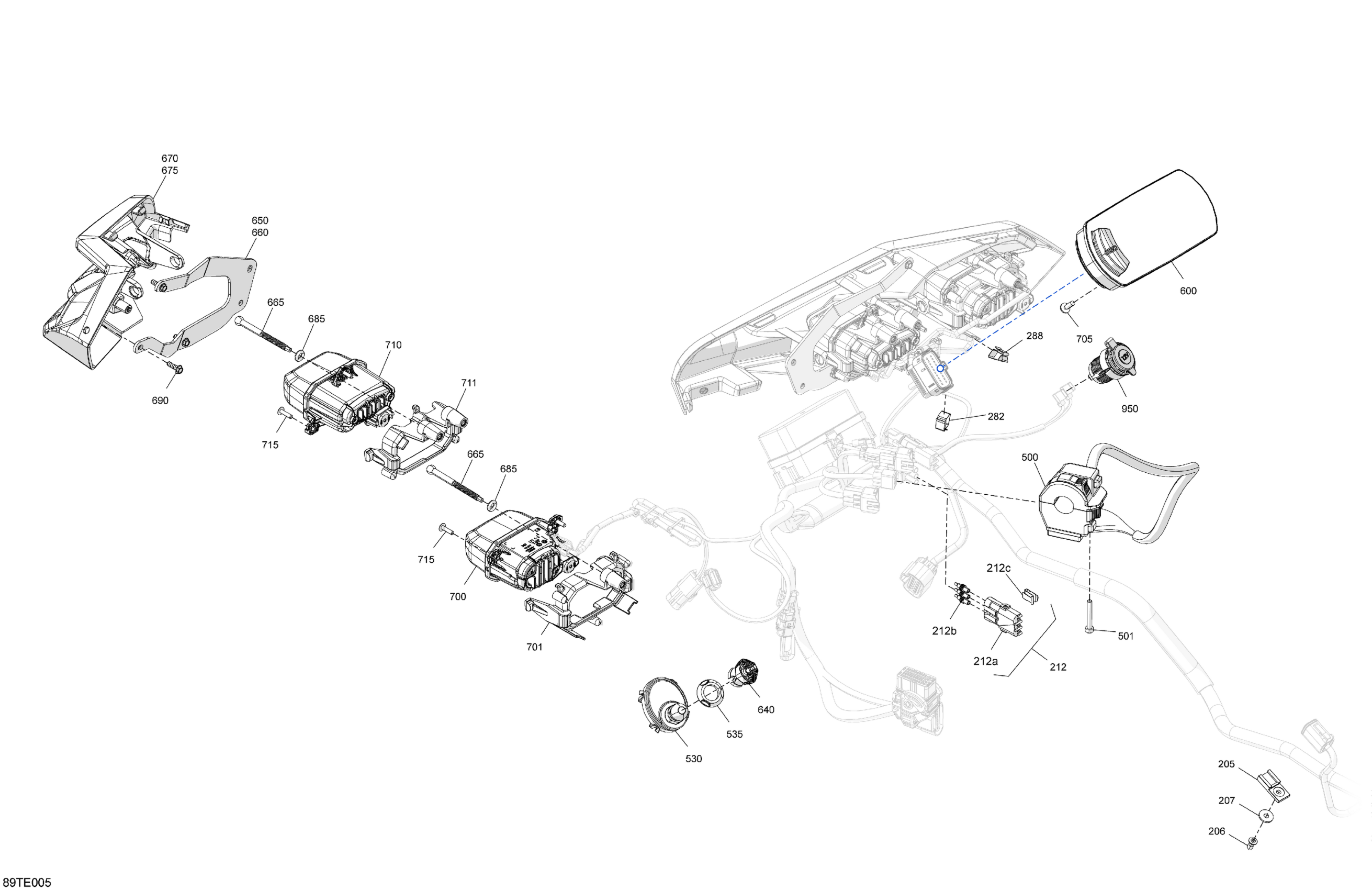 670
675
650
660
665
685
710
711
690
715
665
685
715
700
701
600
705
288
950
282
500
212c
212b
212a
212
501
640
535
530
205
207
206
89TE005