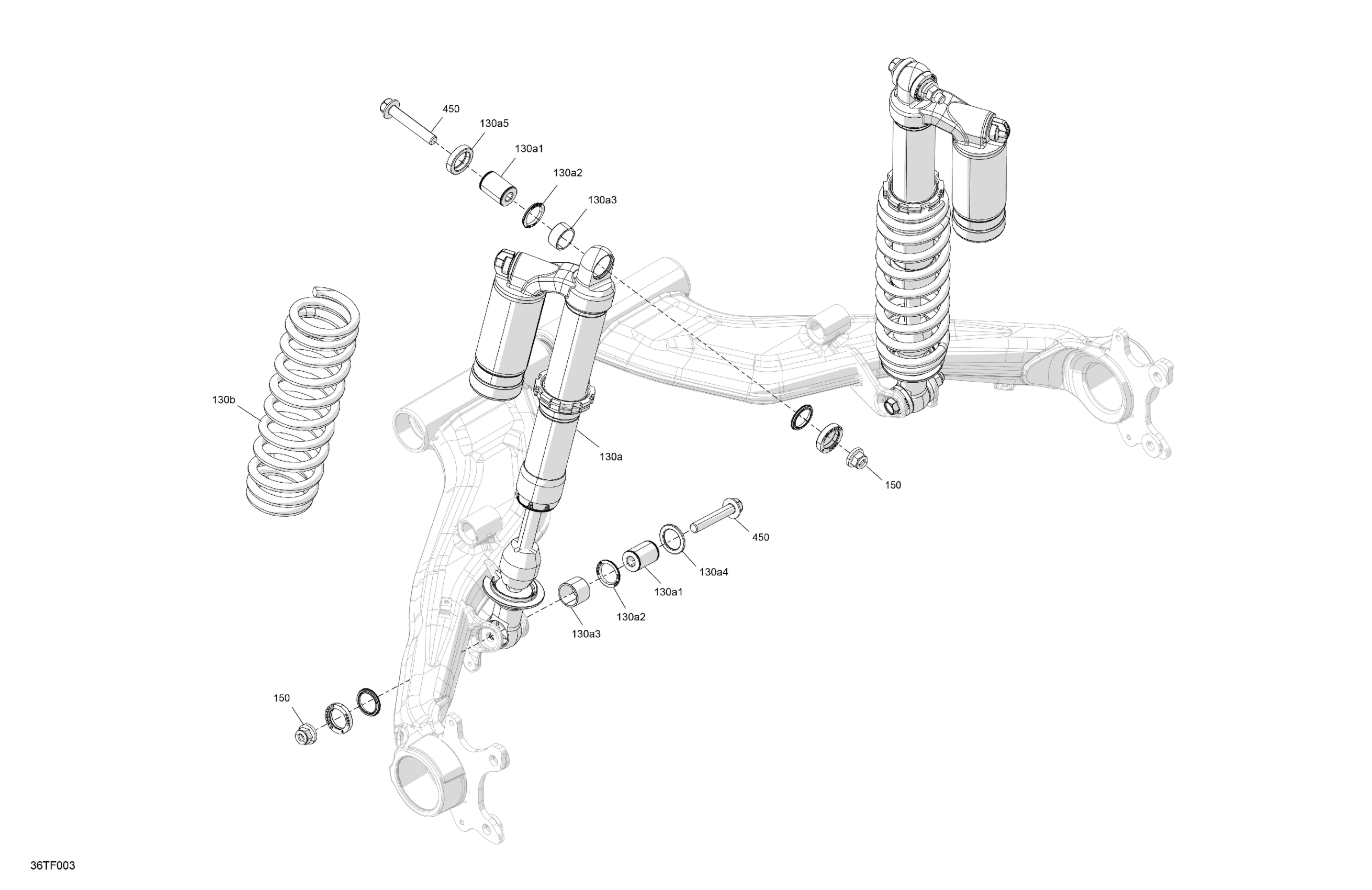 450
130a5
130a1
130a2
130a3
130b
130a
150
450
130a4
130a1
130a2
130a3
150
36TF003