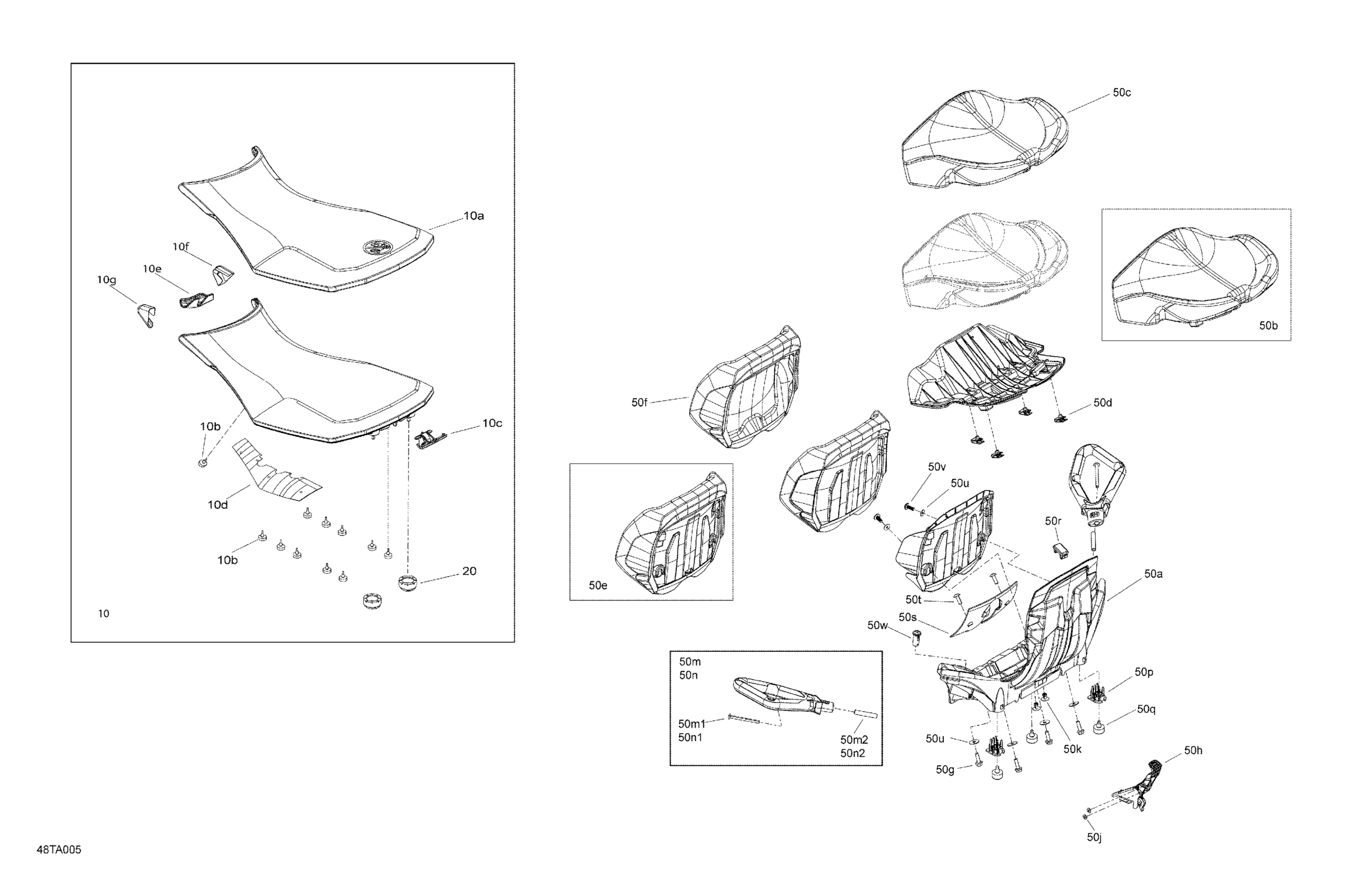 10a
10f
10e
10g
10b
10c
10d
10b
20
10

50c
50b
50f
50d
50e
50v
50u
50r
50a
50t
50s
50w
50m
50n
50m1
50n1
50m2
50n2
50p
50q
50u
50k
50g
50h
50j

48TA005