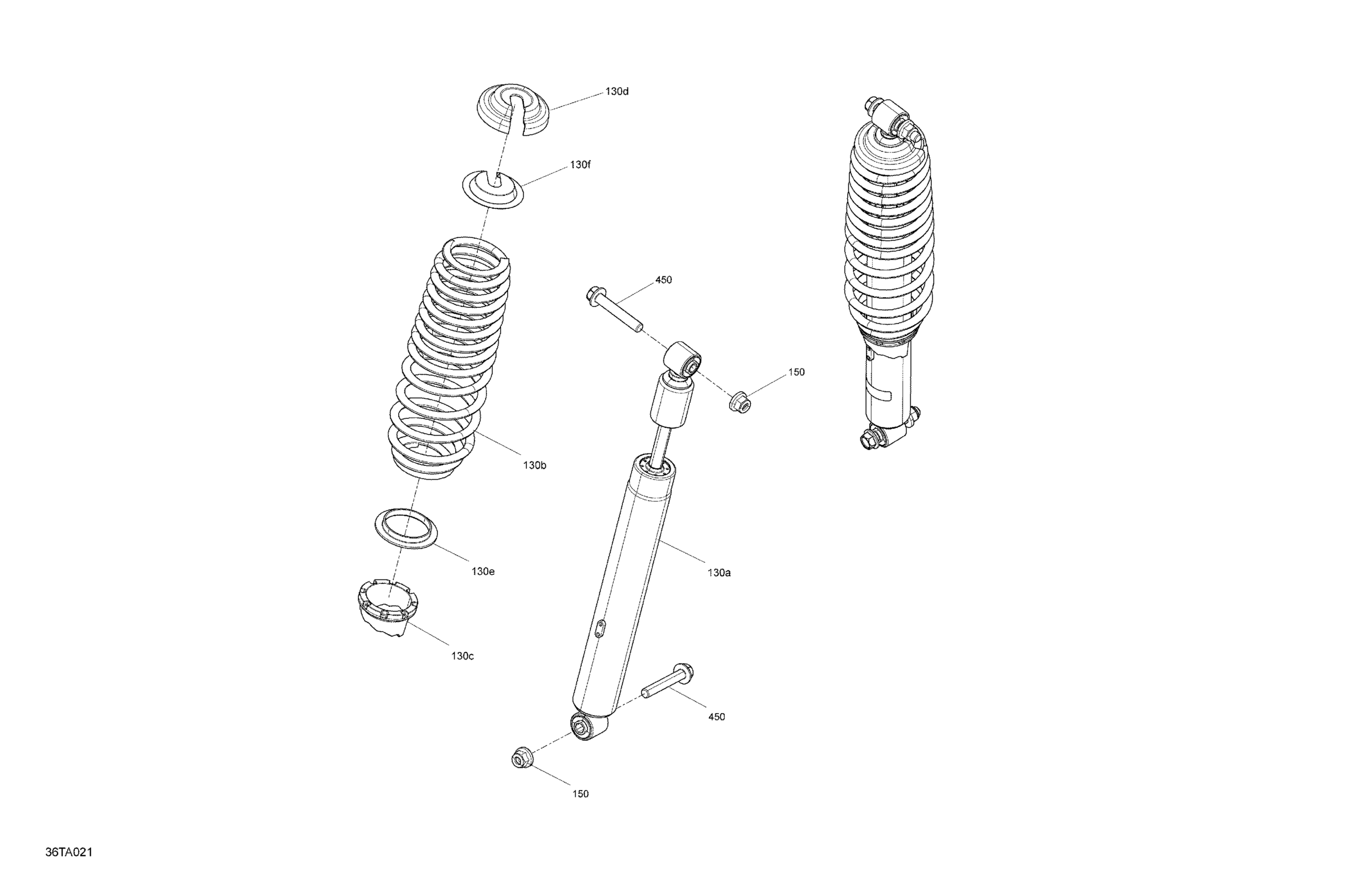 130d

130f

450

150

130b

130e

130a

130c

450

150

36TA021