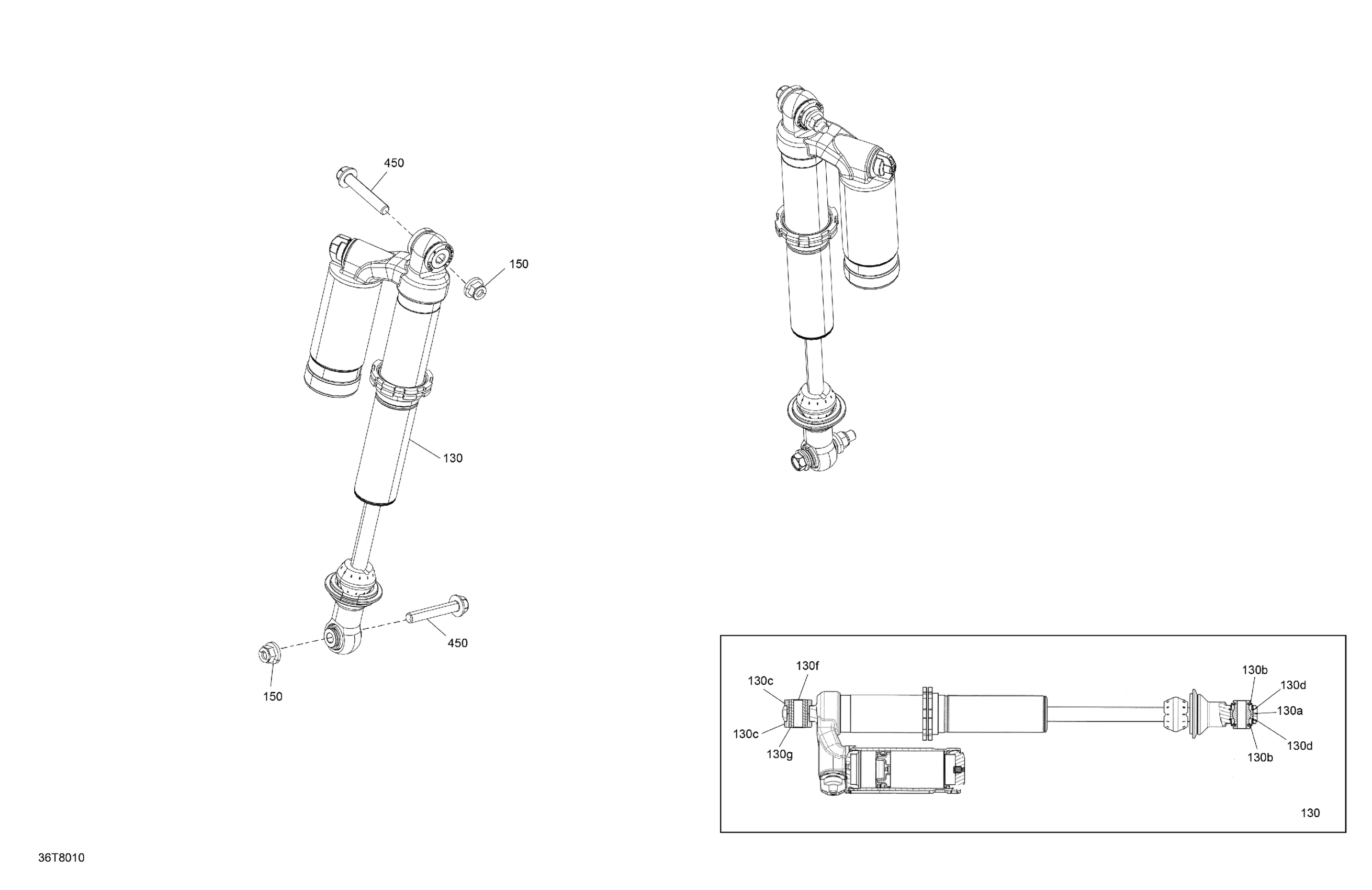 450

150

130

450

150

130f

130c

130c

130g

130b

130d

130a

130d

130b

130

36T8010