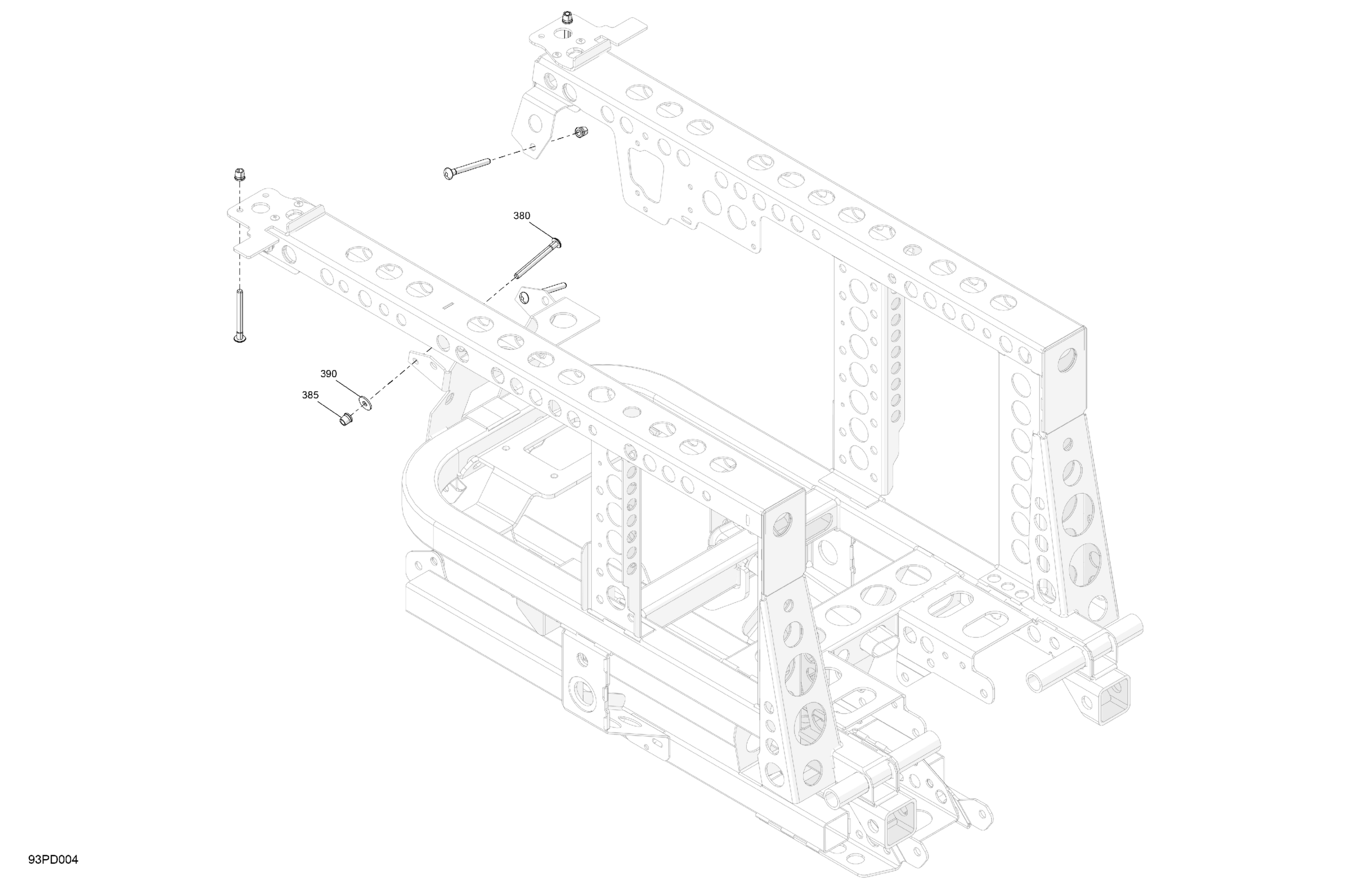 380

390

385

93PD004