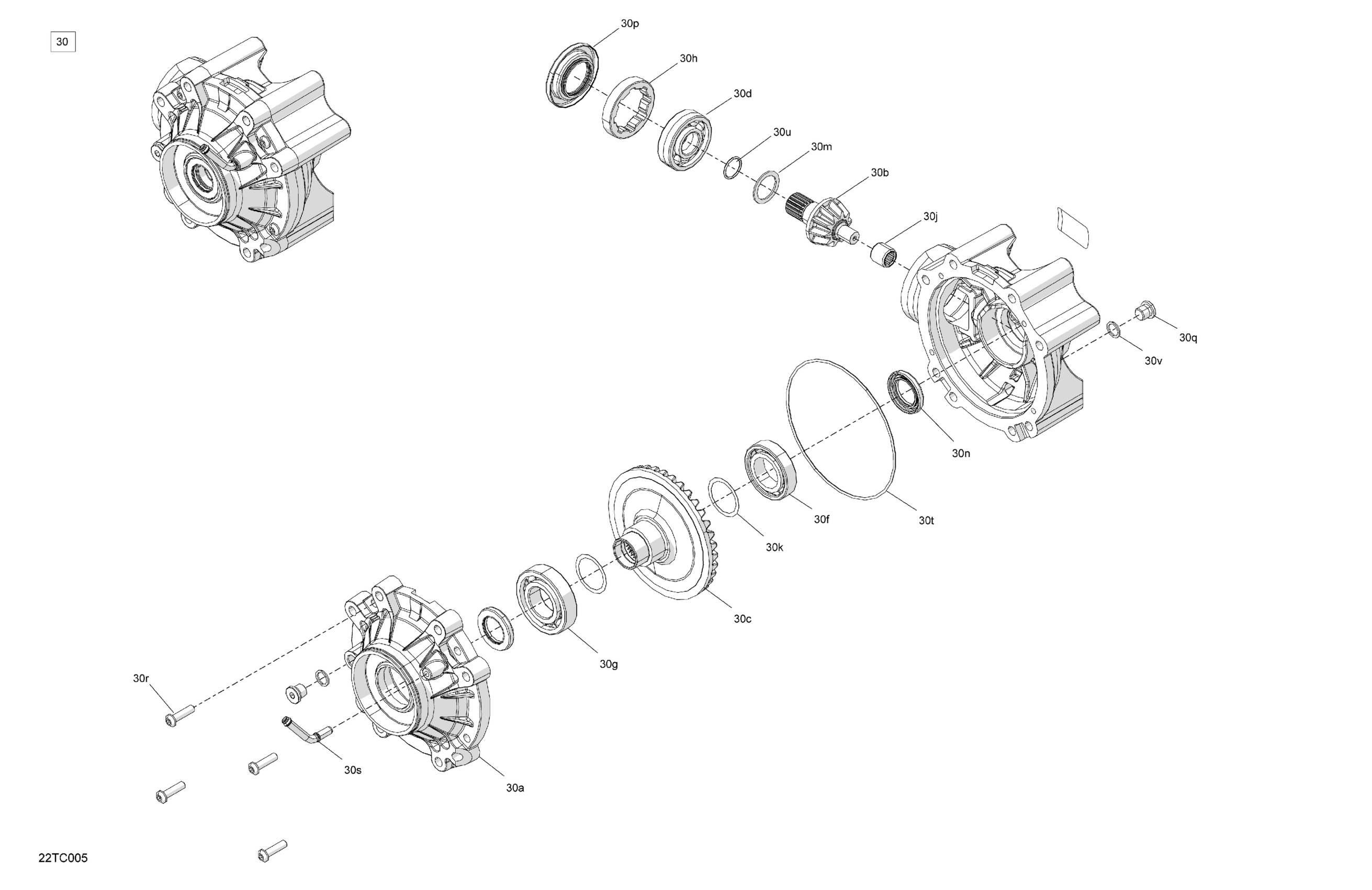 30

30p

30h

30d

30u

30m

30b

30j

30q

30v

30n

30t

30f

30k

30c

30g

30r

30s

30a

22TC005