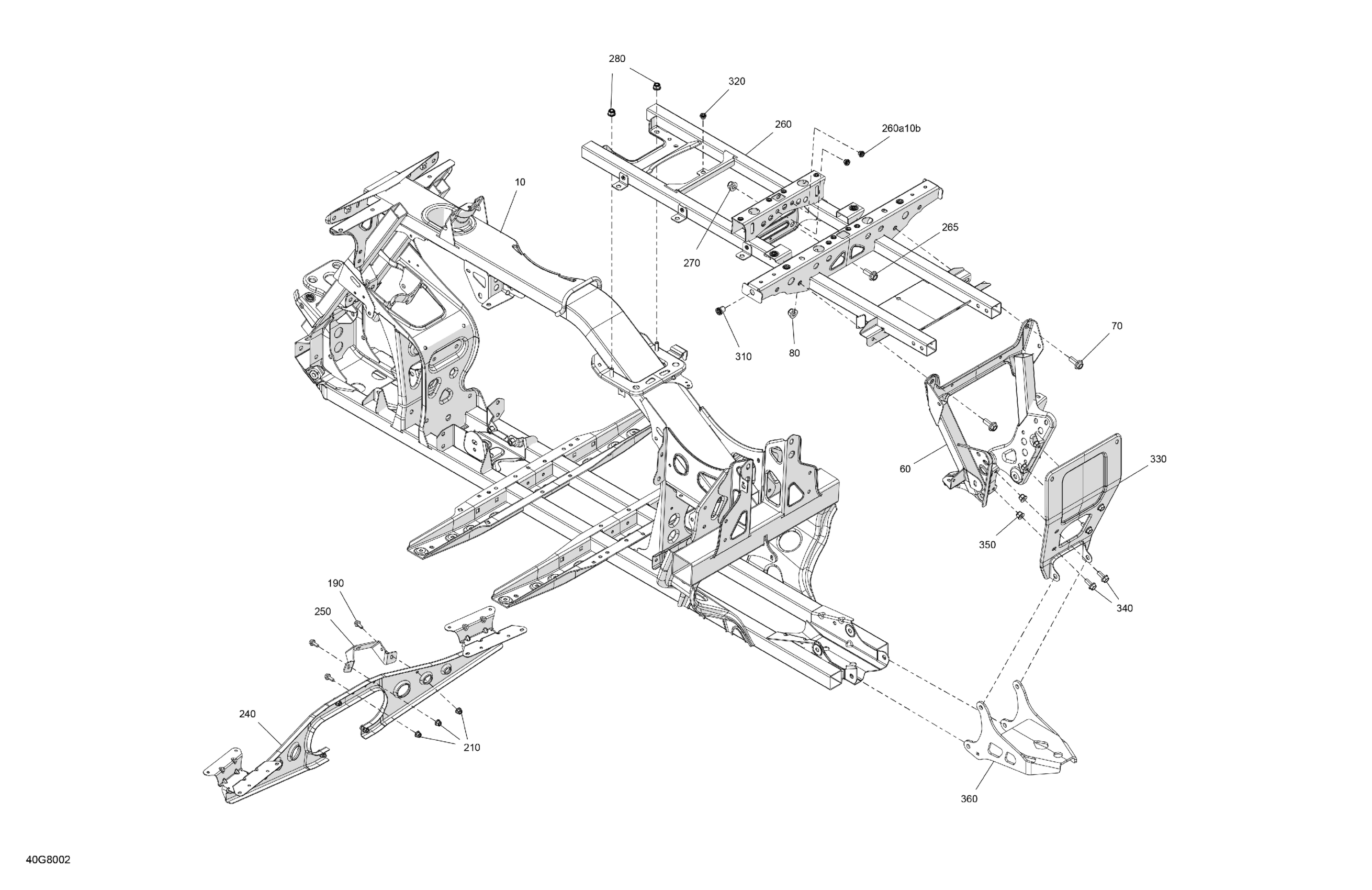 280
320
260
260a10b
10
270
265
310
80
70
60
330
350
340
190
250
240
210
360
40G8002