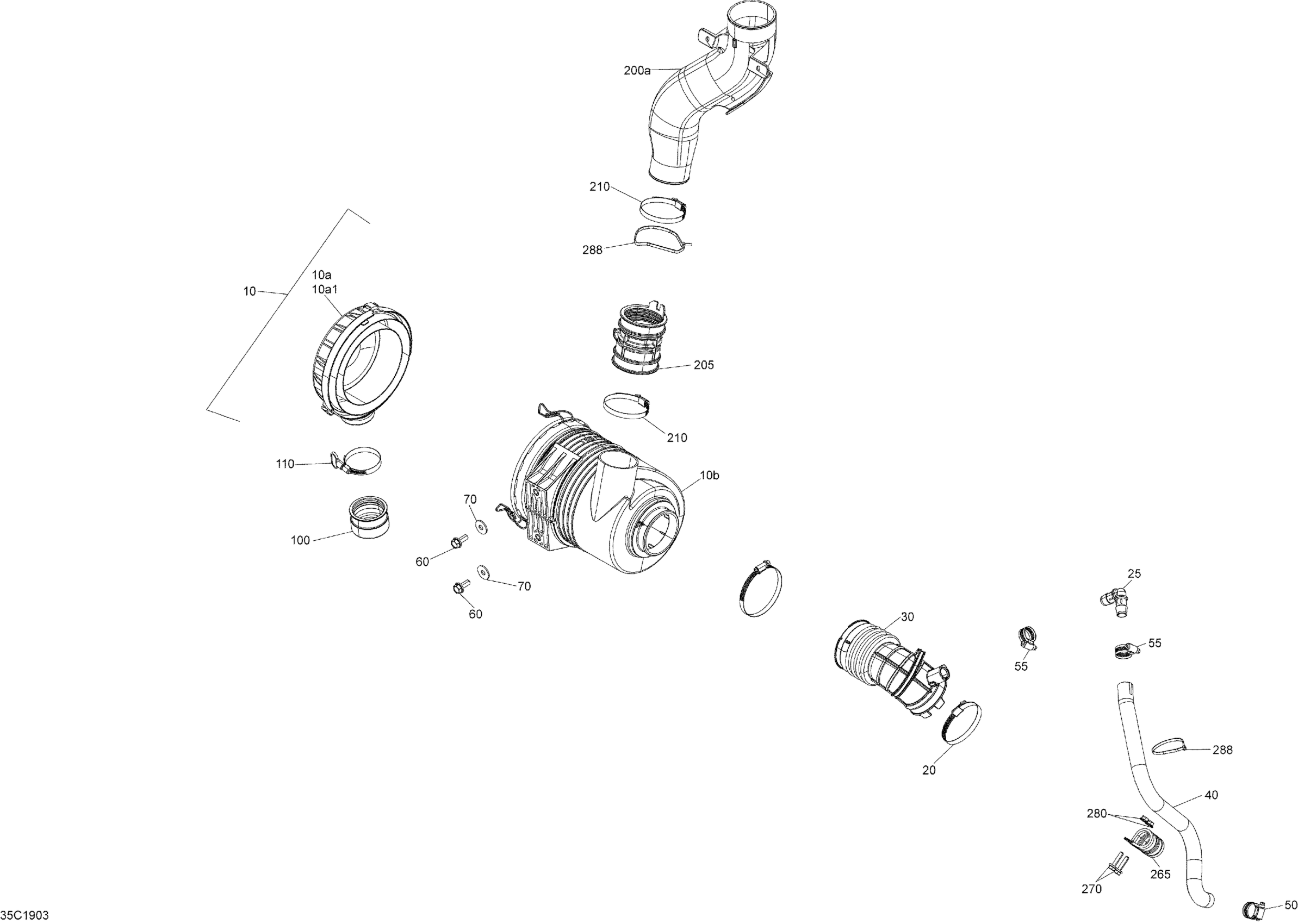 200a

210

288

10

10a

10a1

205

210

110

10b

70

100

60

70

60

25

30

55

55

288

20

40

280

265

270

50

35C1903