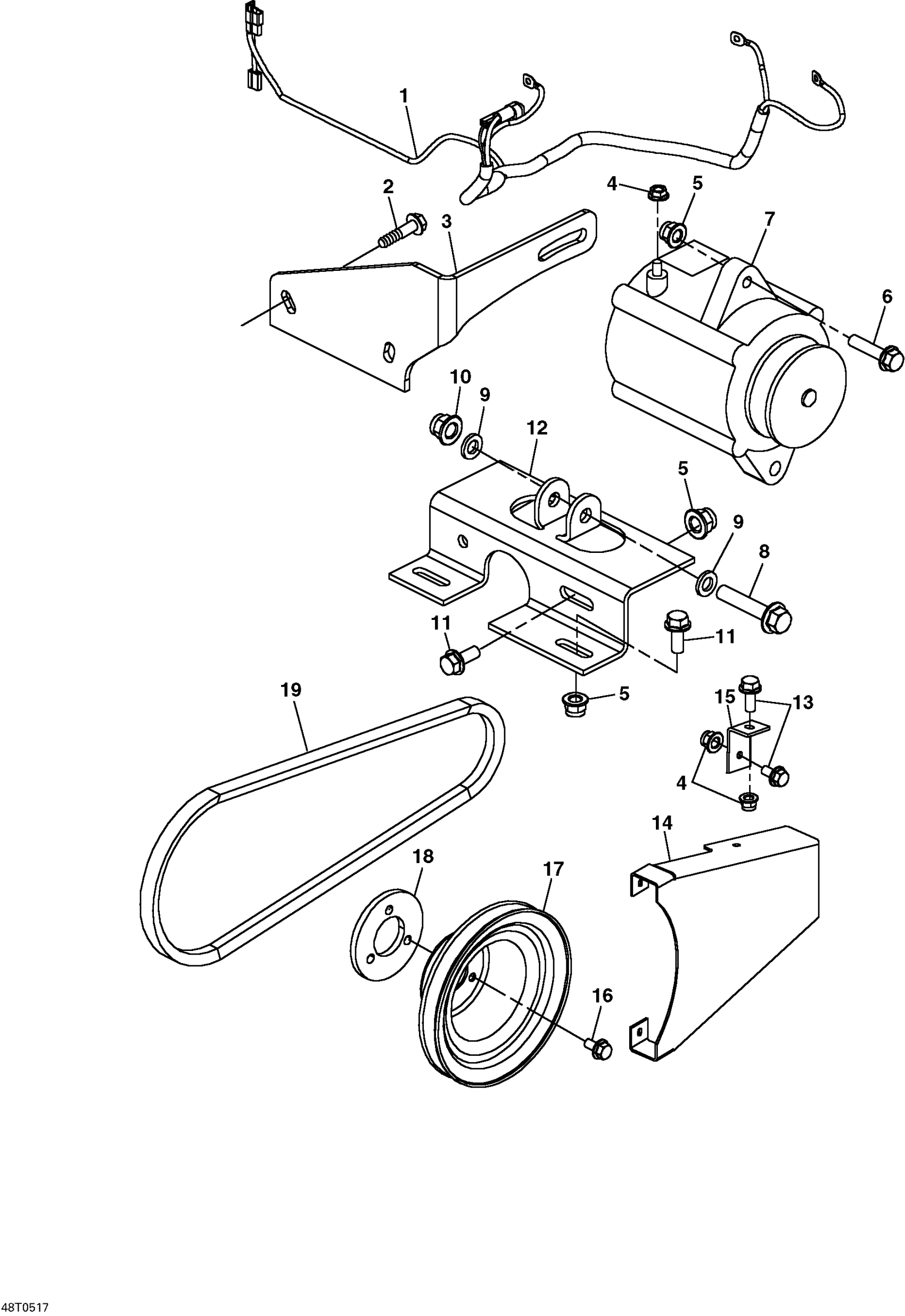 1
2
3
4
5
7
6
10
9
12
5
9
8
11
11
19
5
15
13
4
14
18
17
16
48T0517