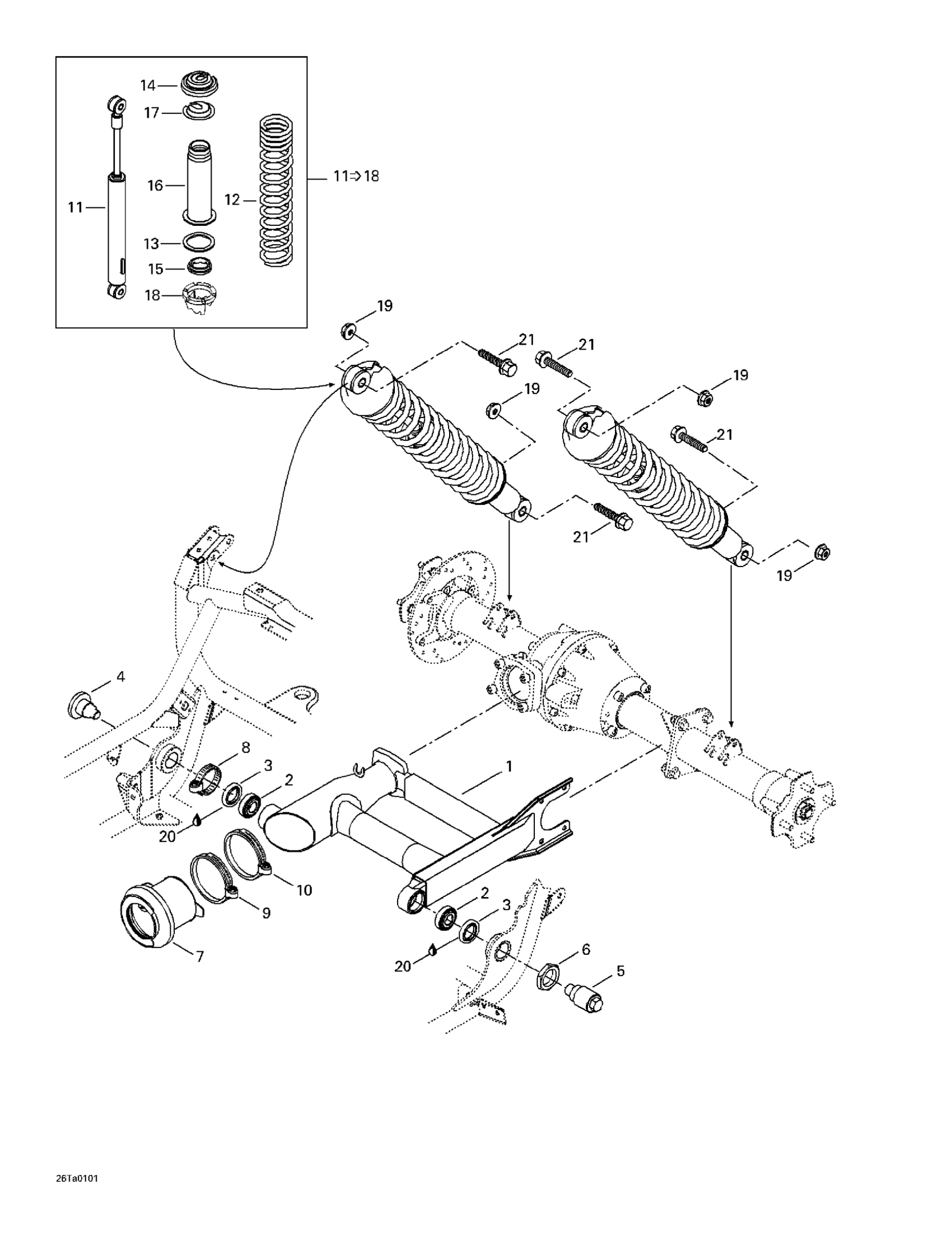 14
17
16
11
12
11⇒18
13
15
18
19
21
21
19
19
21
21
19
4
8
3
2
1
20
10
9
7
2
3
20
6
5
26Ta0101