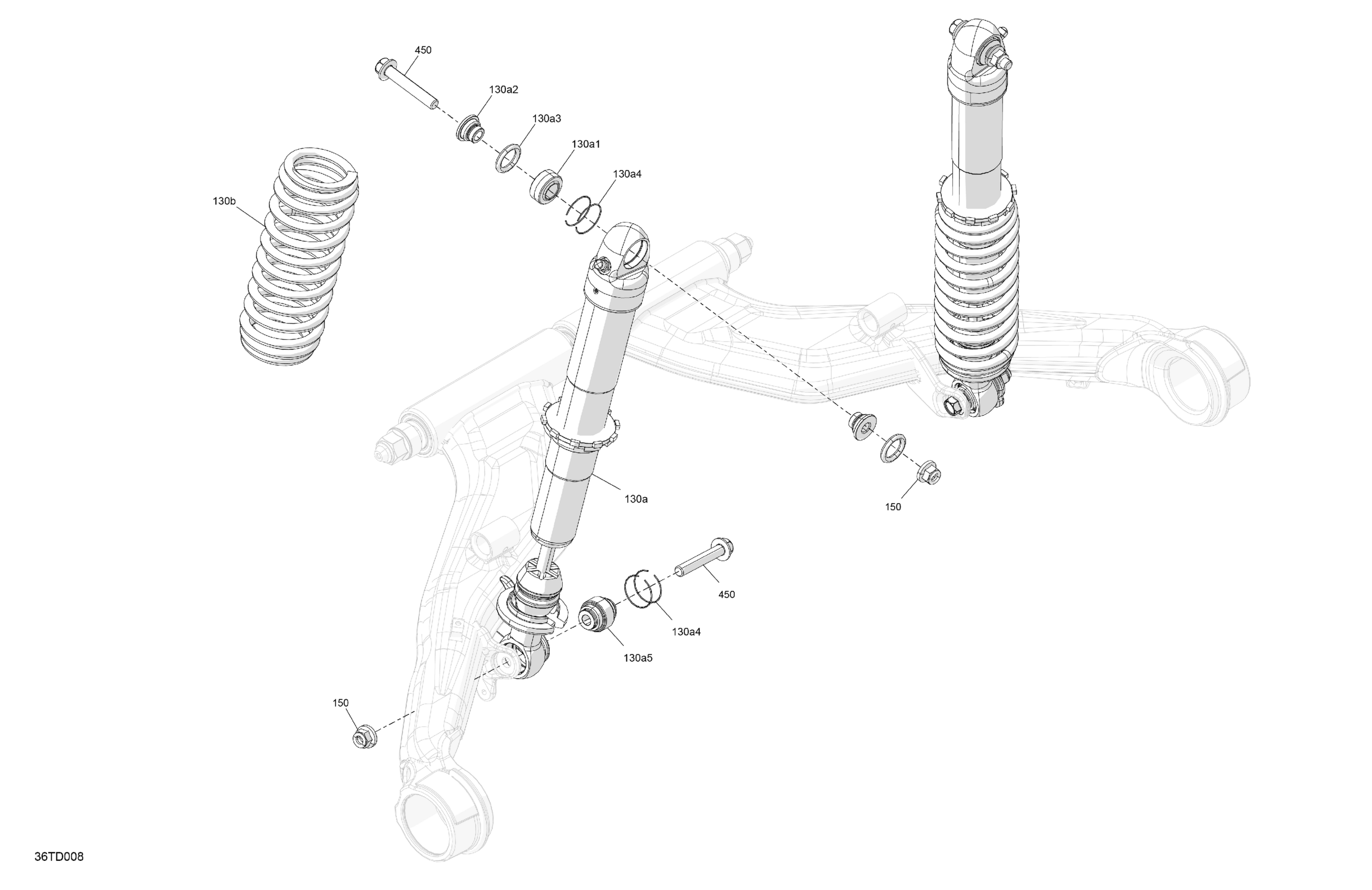 450

130a2

130a3

130a1

130a4

130b

130a

150

450

130a4

130a5

150

36TD008