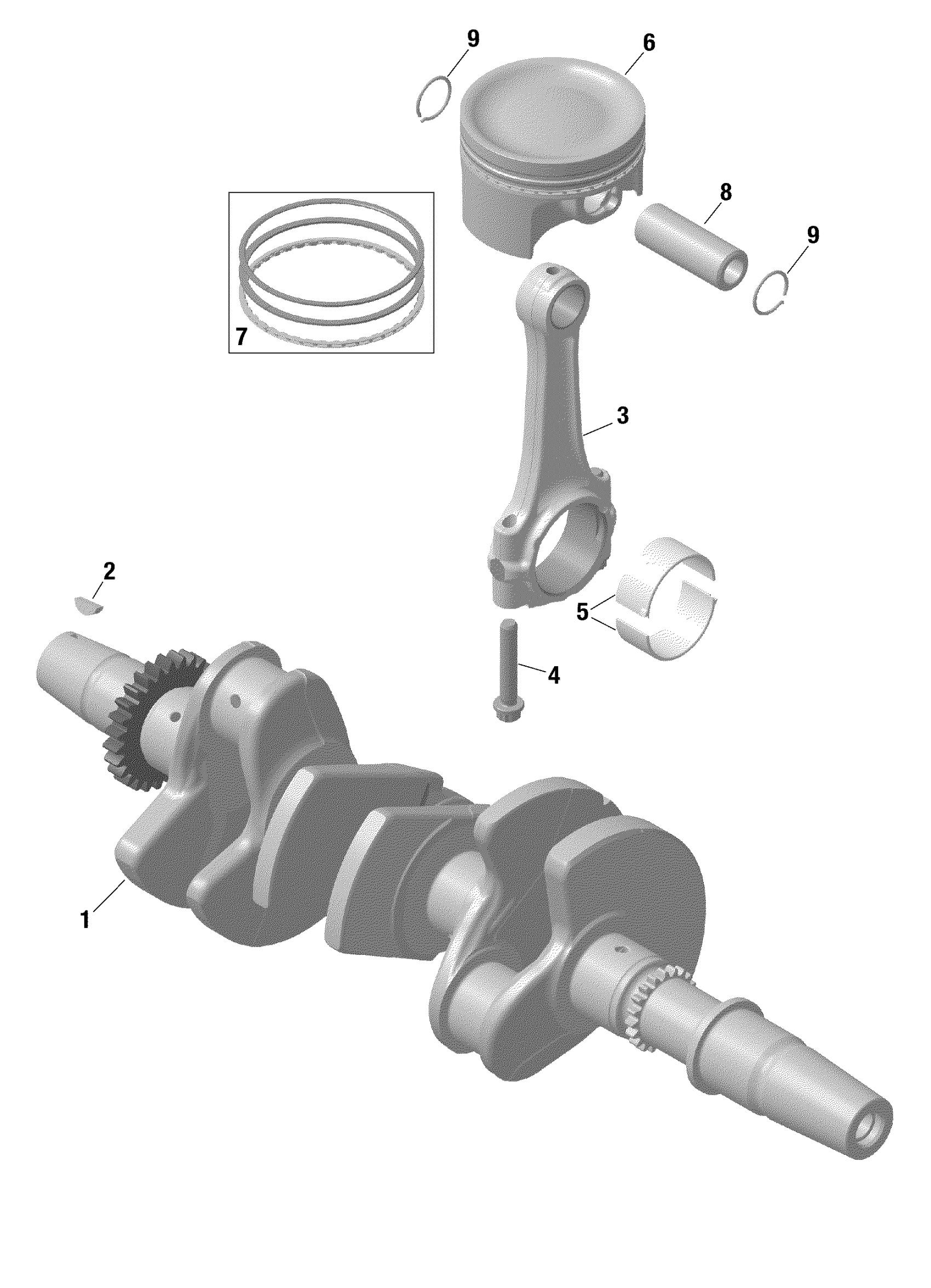 9
6
8
9
7
3
2
5
4
1