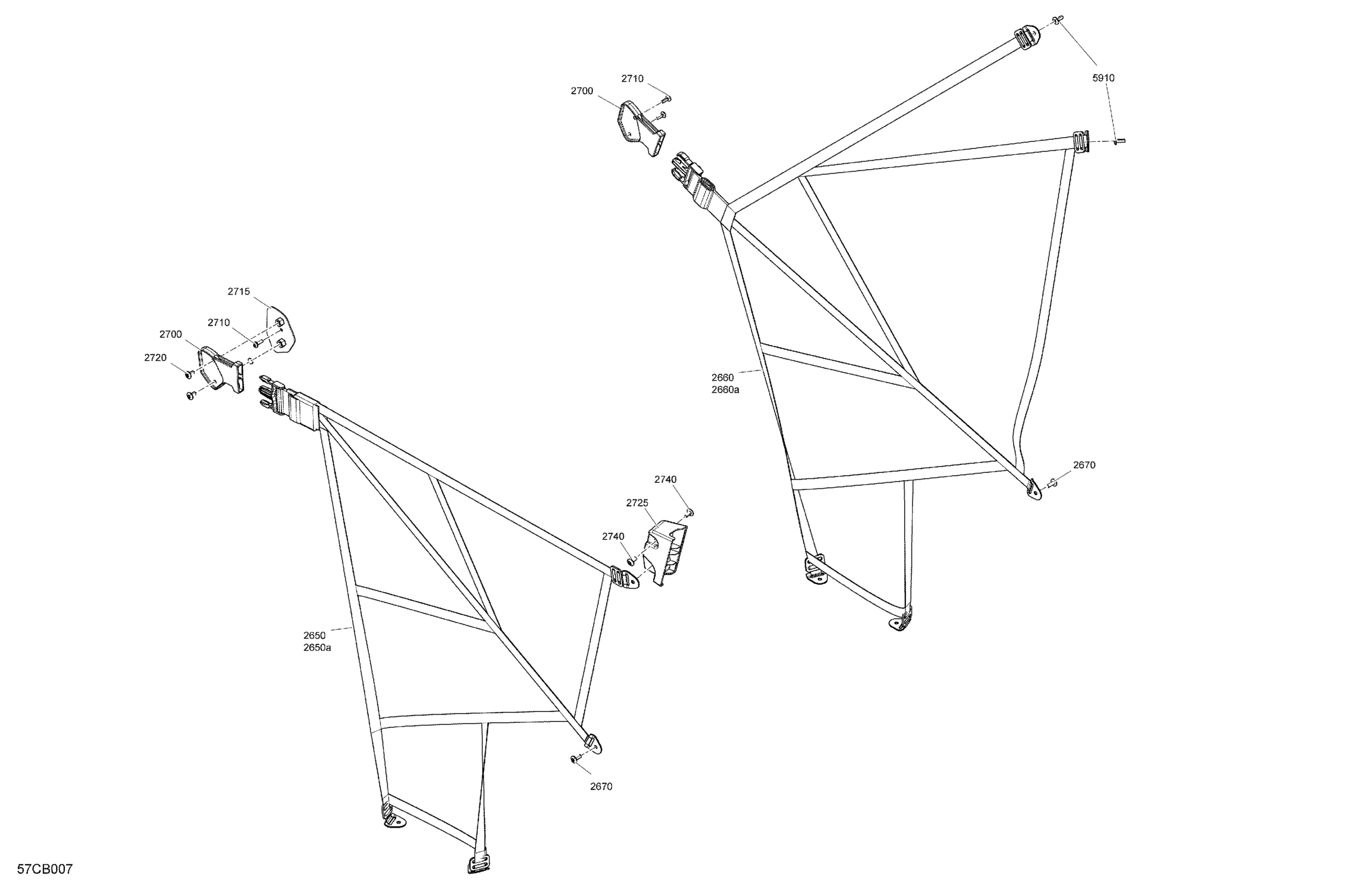 2710
2700
5910
2715
2710
2700
2720
2660
2660a
2670
2740
2725
2740
2650
2650a
2670
57CB007