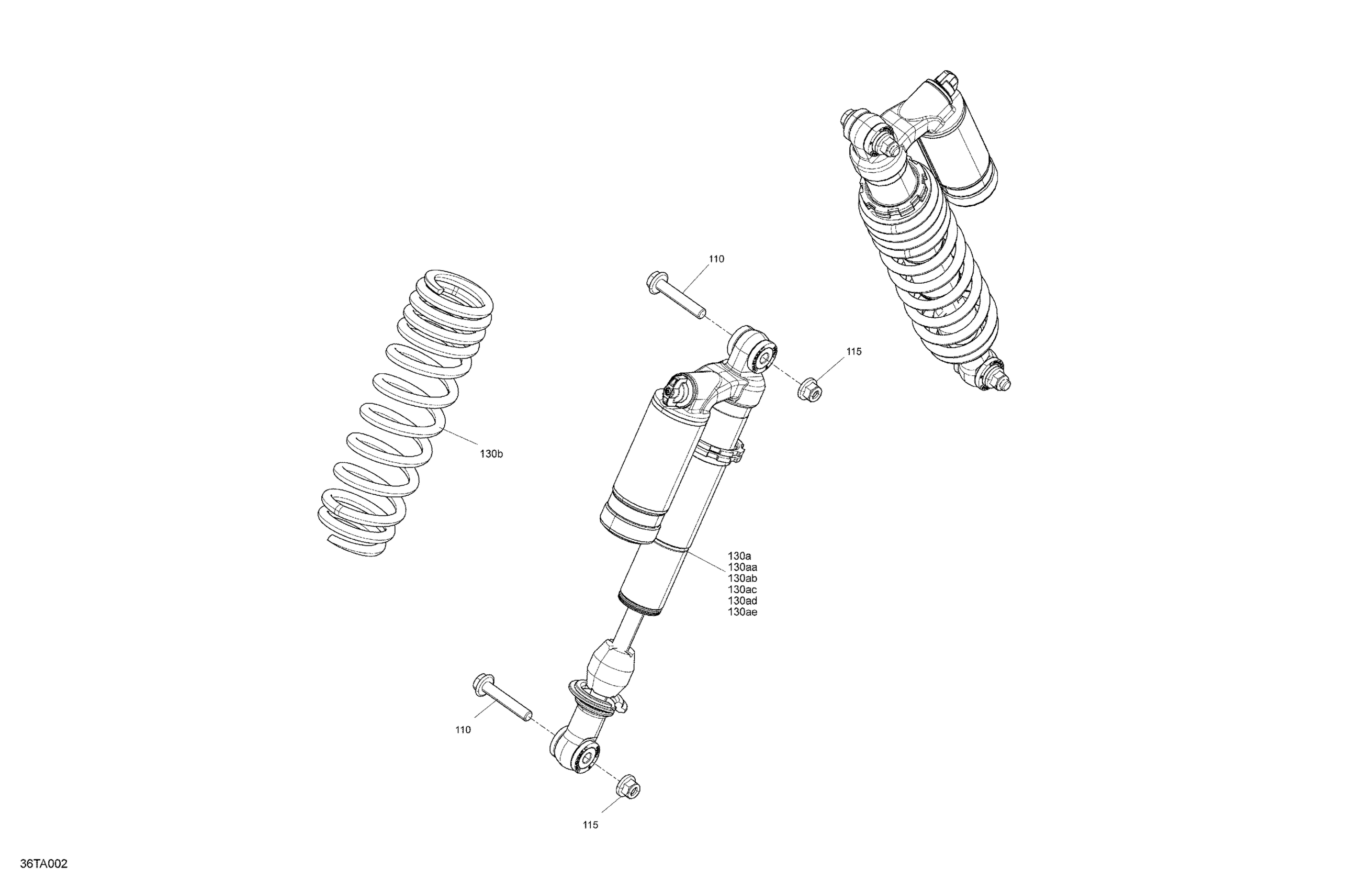 110

115

130b

130a
130aa
130ab
130ac
130ad
130ae

110

115

36TA002