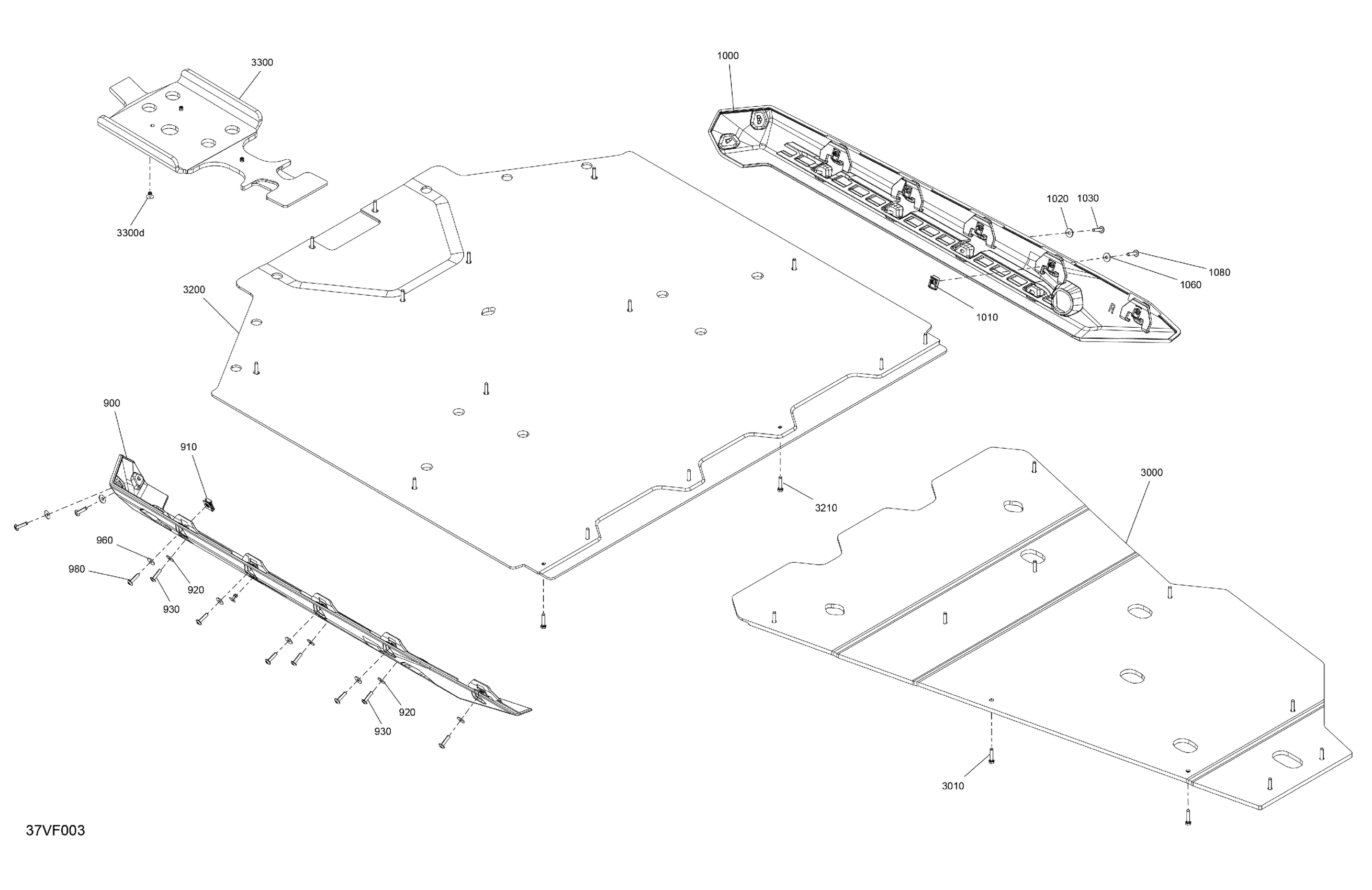 3300

3300d

1000

1020

1030

1080

1060

1010

3200

900

910

960

980

920

930

920

930

3210

3000

3010

37VF003