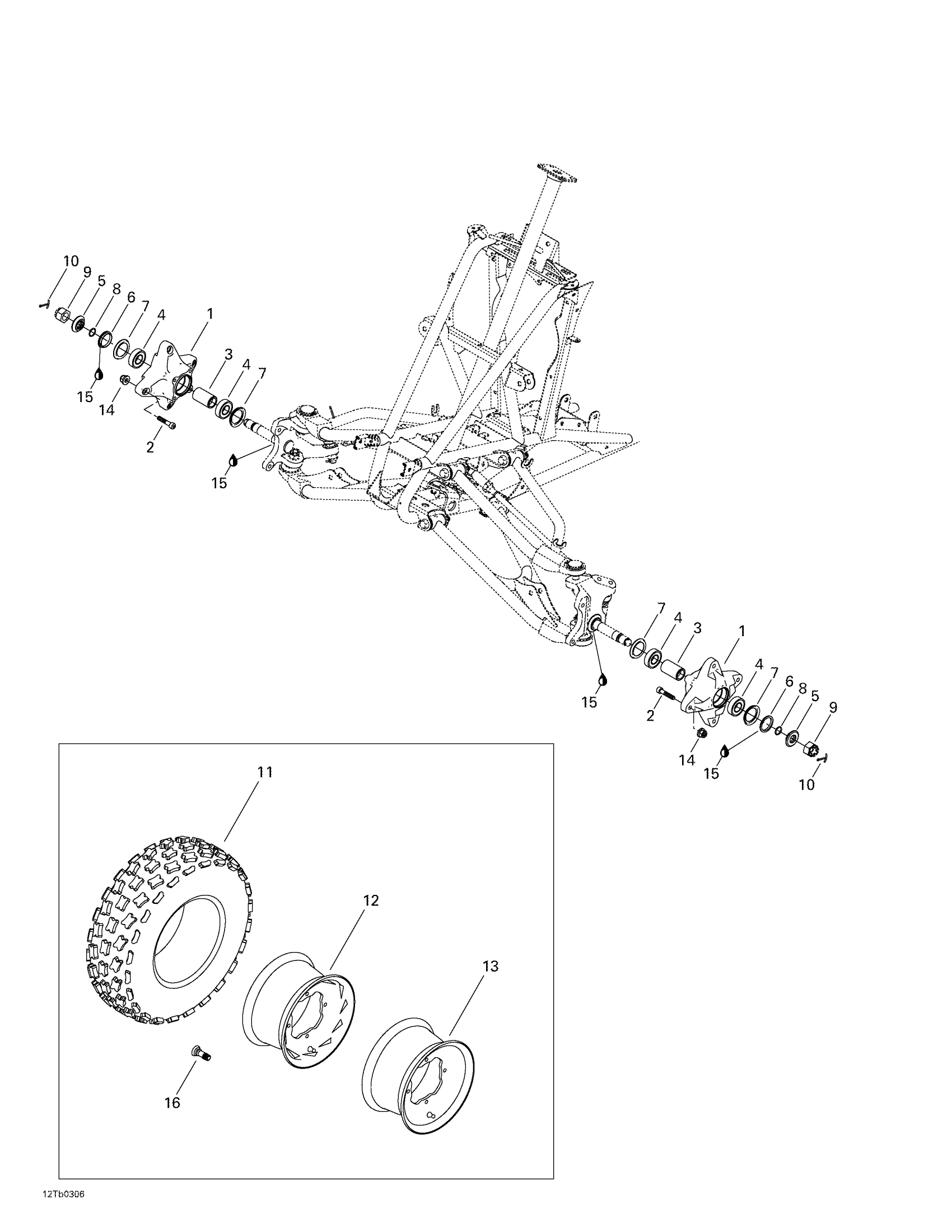 10 9 5 8 6 7 4 1

3 4 7

15 14

2

15

7 4 3 1

4 7 6 8 5 9

15

2

14 15 10

11

12

13

16

12Tb0306