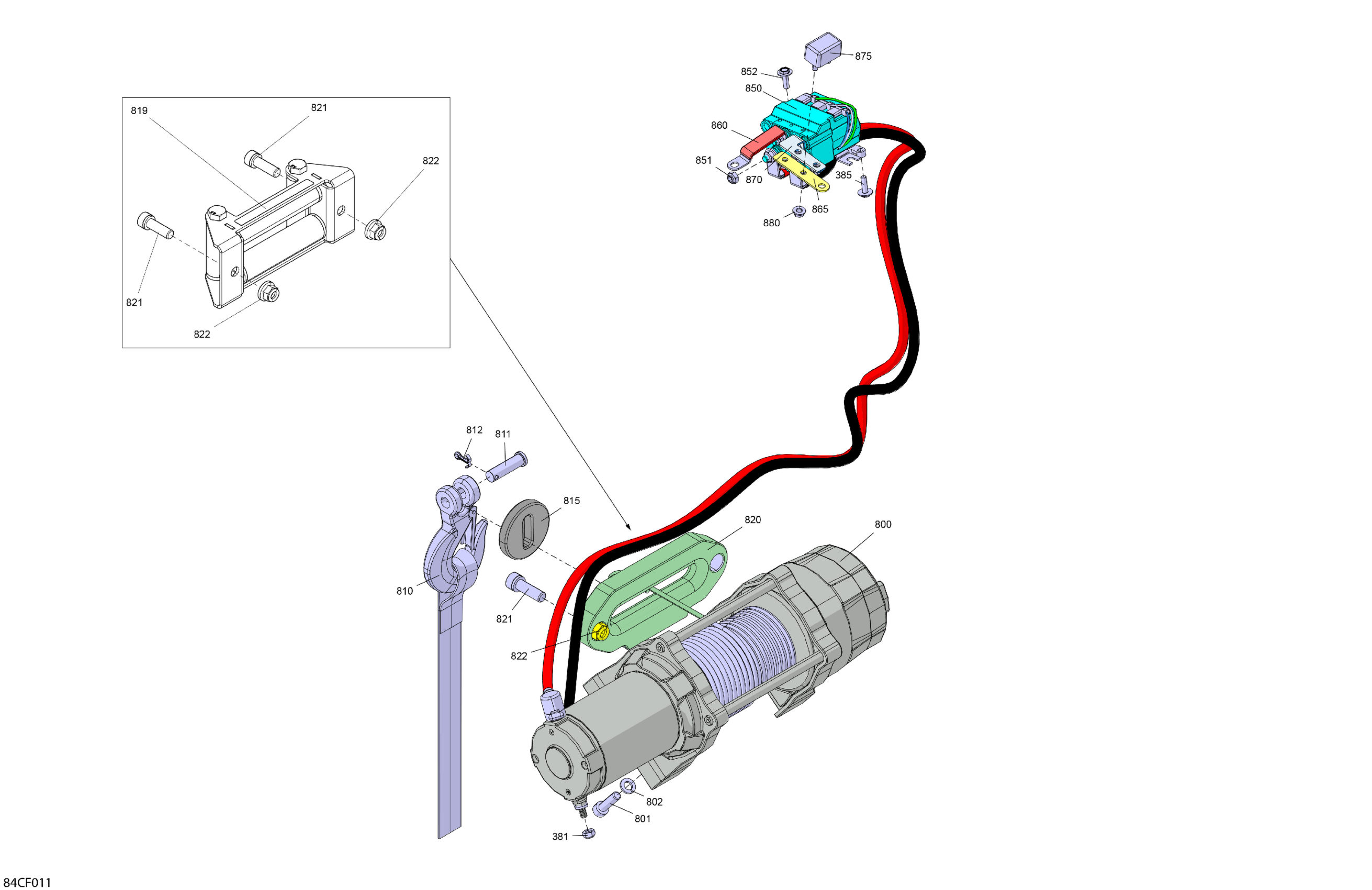 819
821
822
821
822
875
852
850
860
851
870
385
865
880
812
811
815
820
800
810
821
822
802
801
381
84CF011