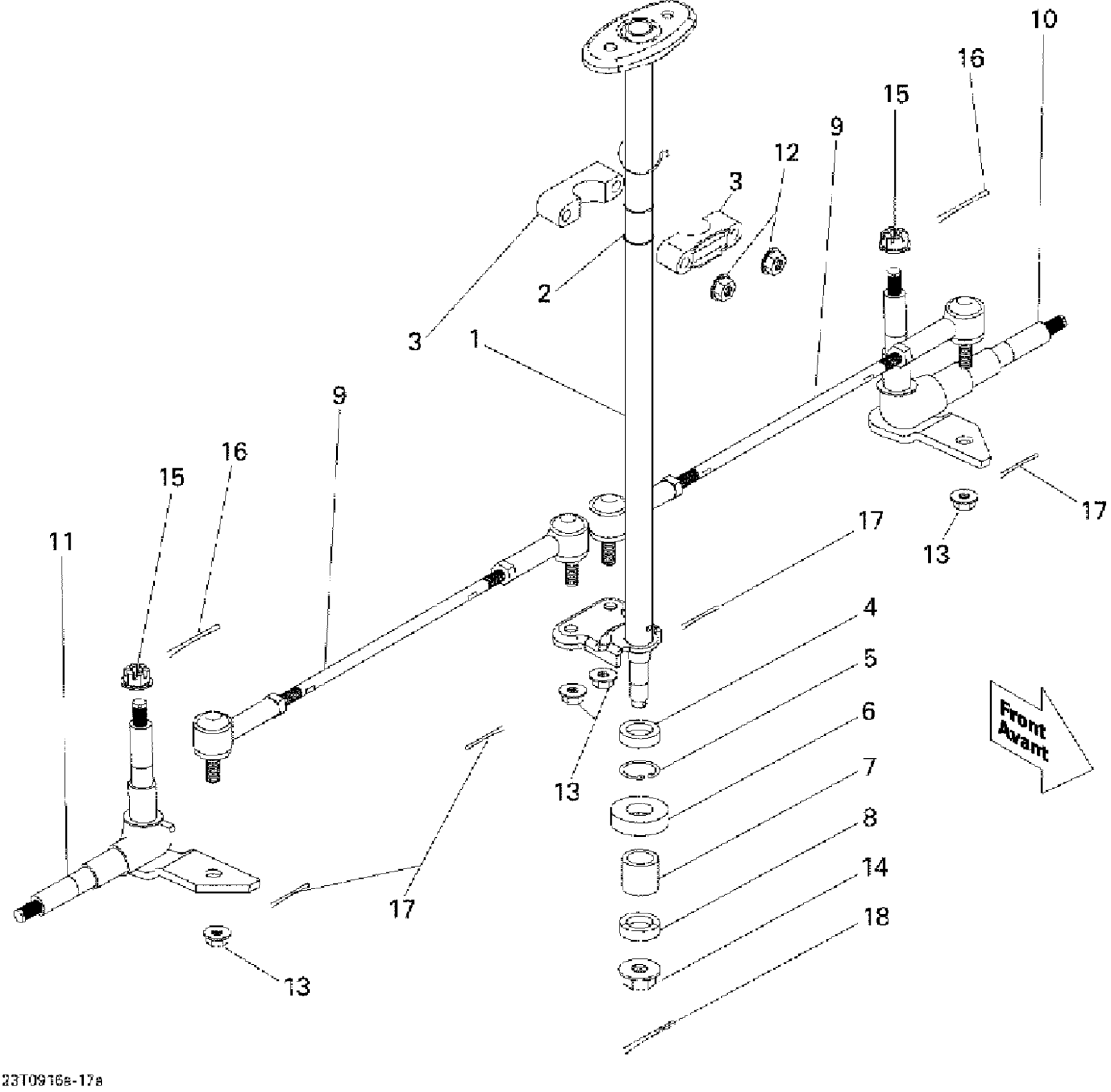 10
16
15
9
12
3
2
3
1
9
16
15
11
17
17
13
4
5
6
7
8
14
18
13
17
13
Front
Avant
23T0916s-17a