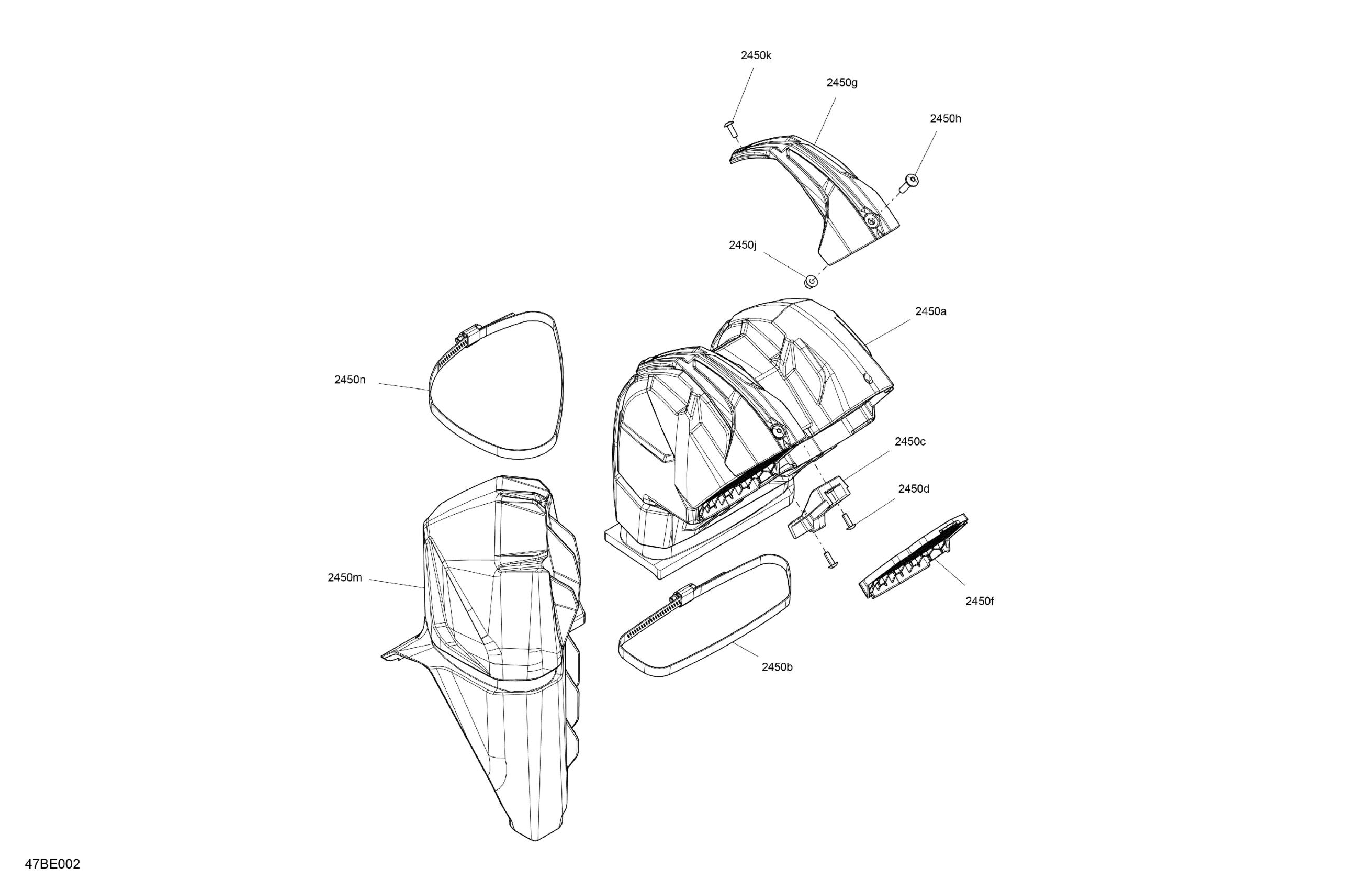 2450k

2450g

2450h

2450j

2450a

2450n

2450c

2450d

2450m

2450f

2450b

47BE002