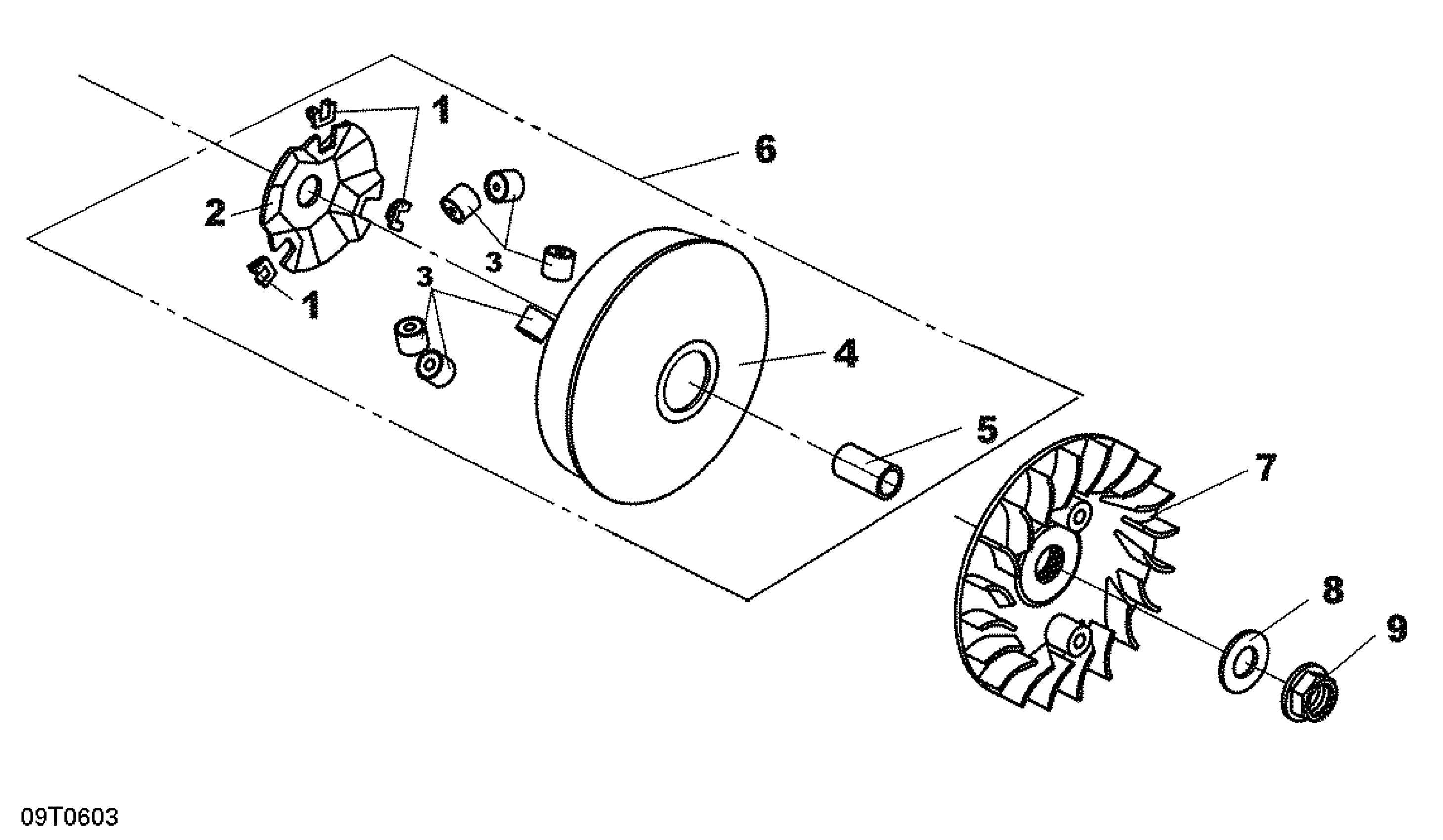 1
6
2
3
1
3
4
5
7
8
9
09T0603