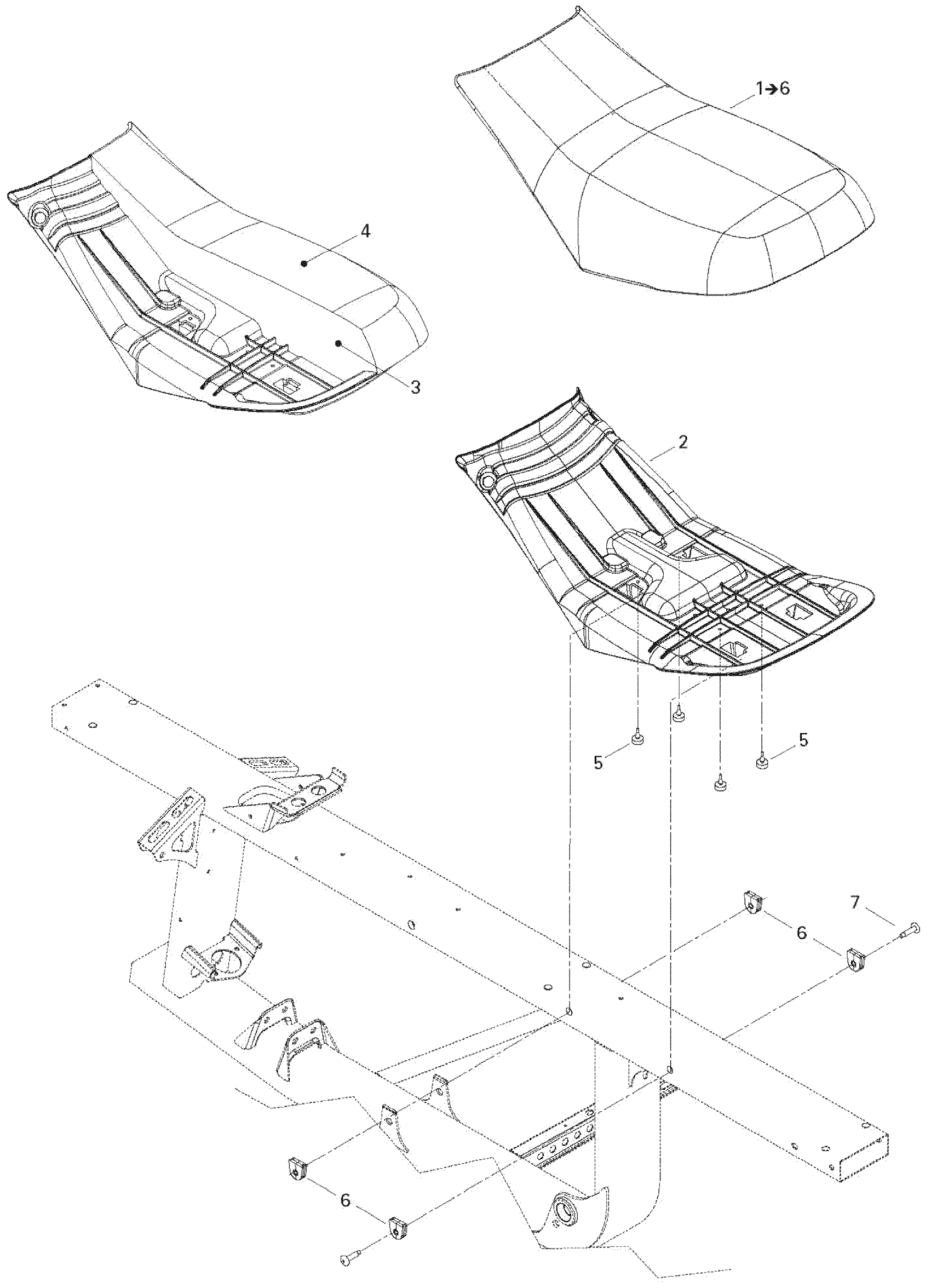 1→6

4

3

2

5

5

7

6

6