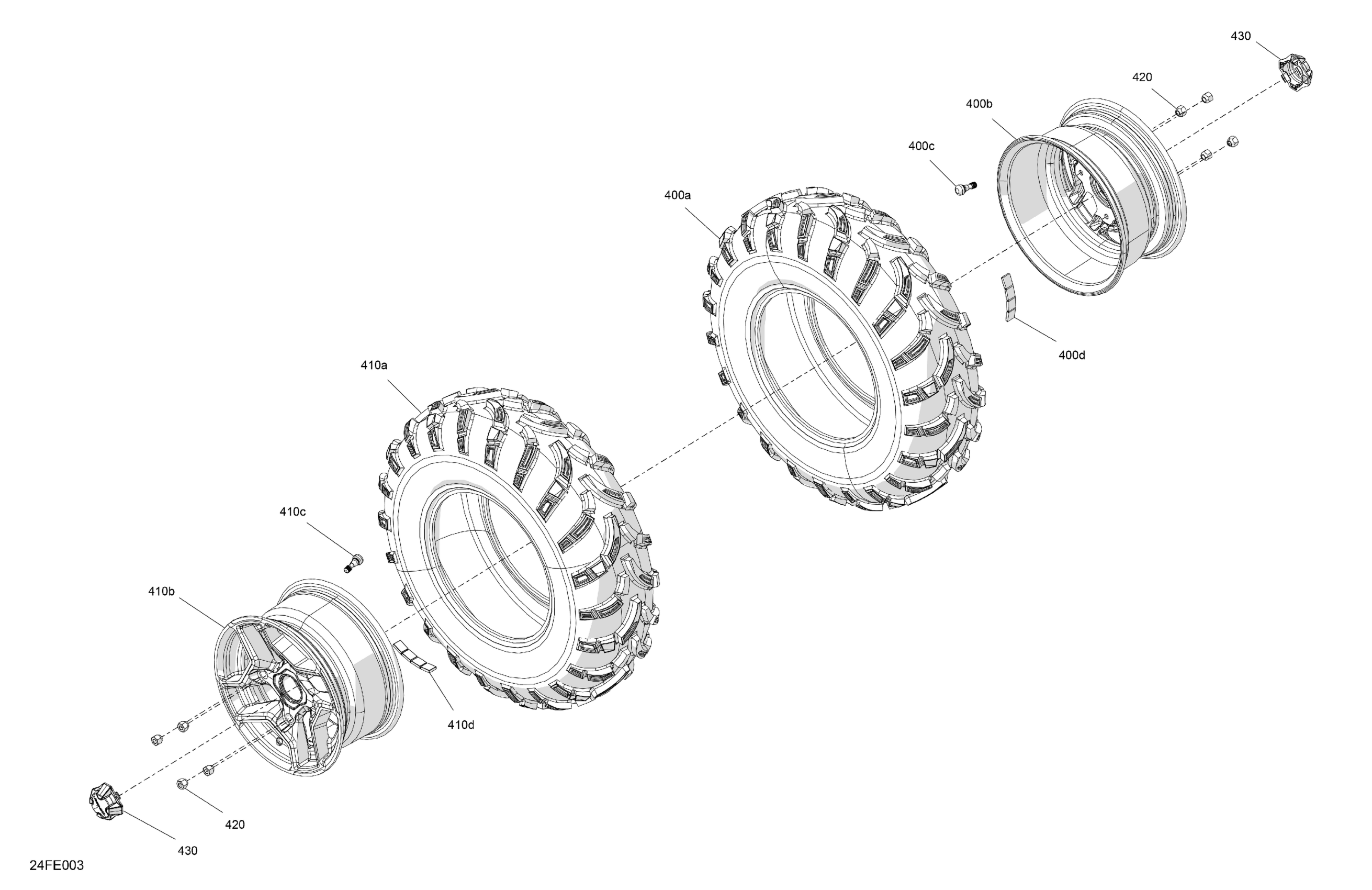 430
420
400b
400c
400a
400d
410a
410c
410b
410d
420
430
24FE003