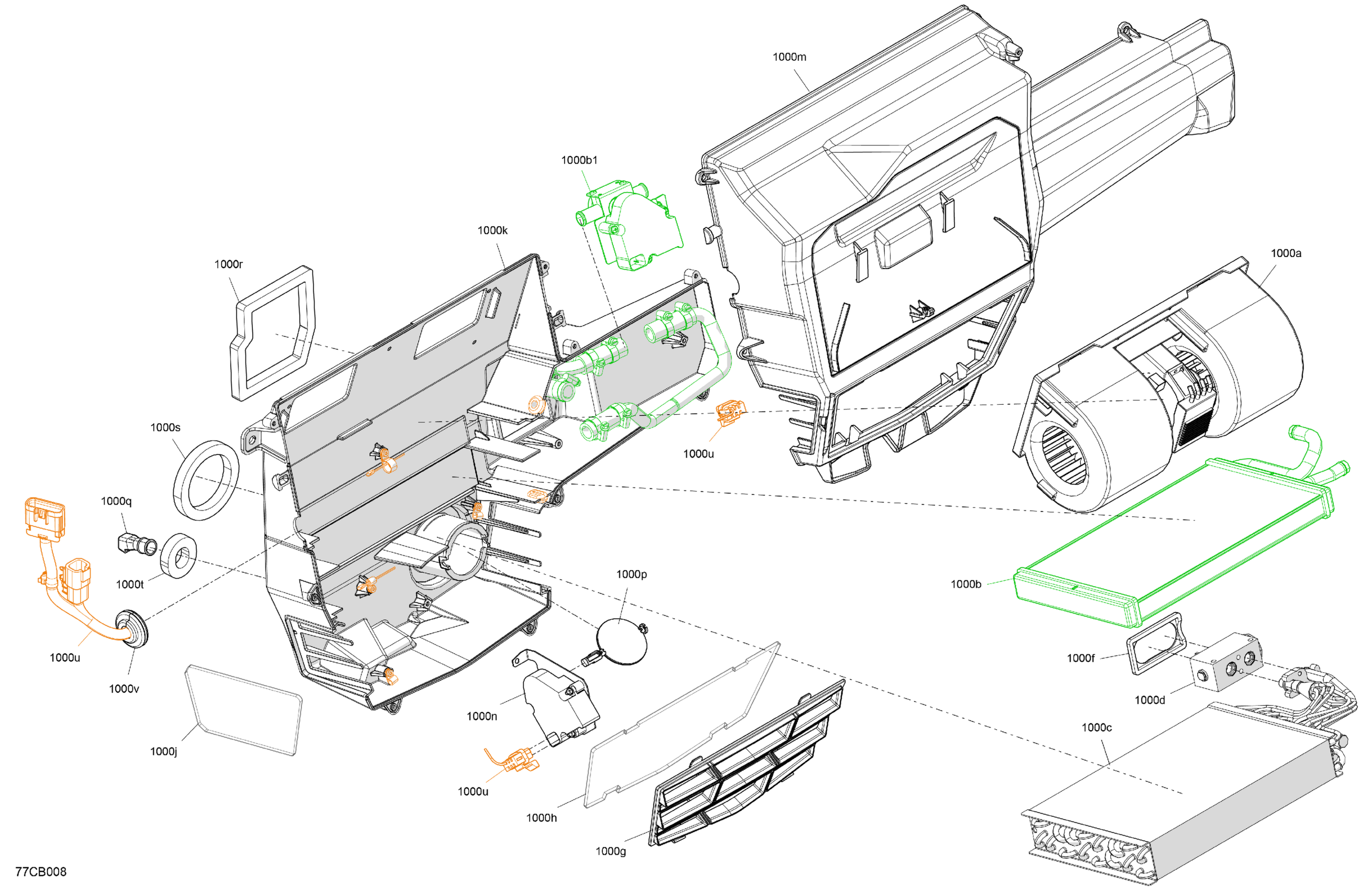 1000m

1000b1

1000k

1000r

1000a

1000s

1000u

1000q

1000t

1000p

1000b

1000u

1000v

1000f

1000d

1000n

1000c

1000j

1000u

1000h

1000g

77CB008