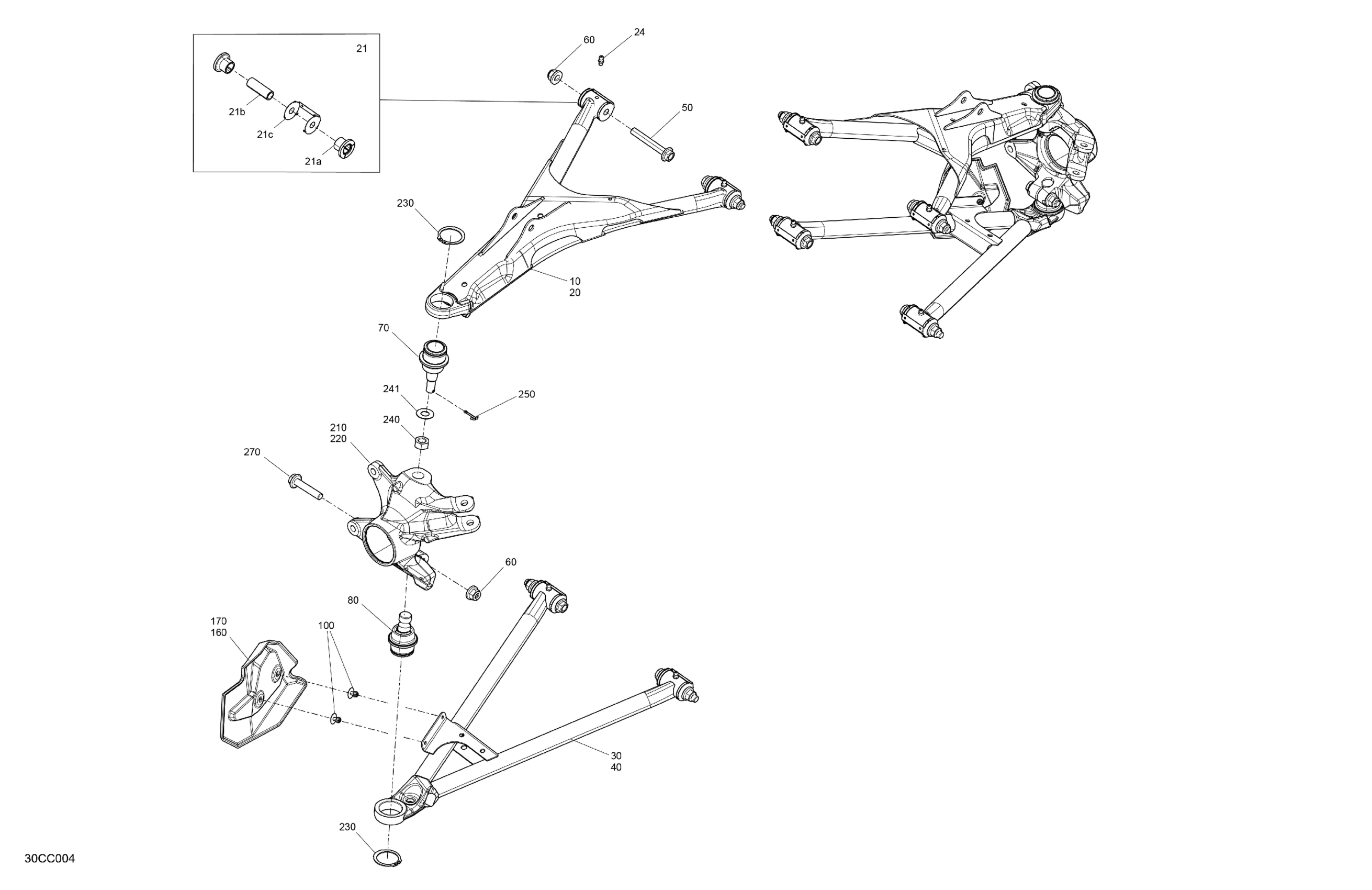 21
21b
21c
21a
60
24
50
230
10
20
70
241
250
240
210
220
270
60
80
170
160
100
30
40
230
30CC004