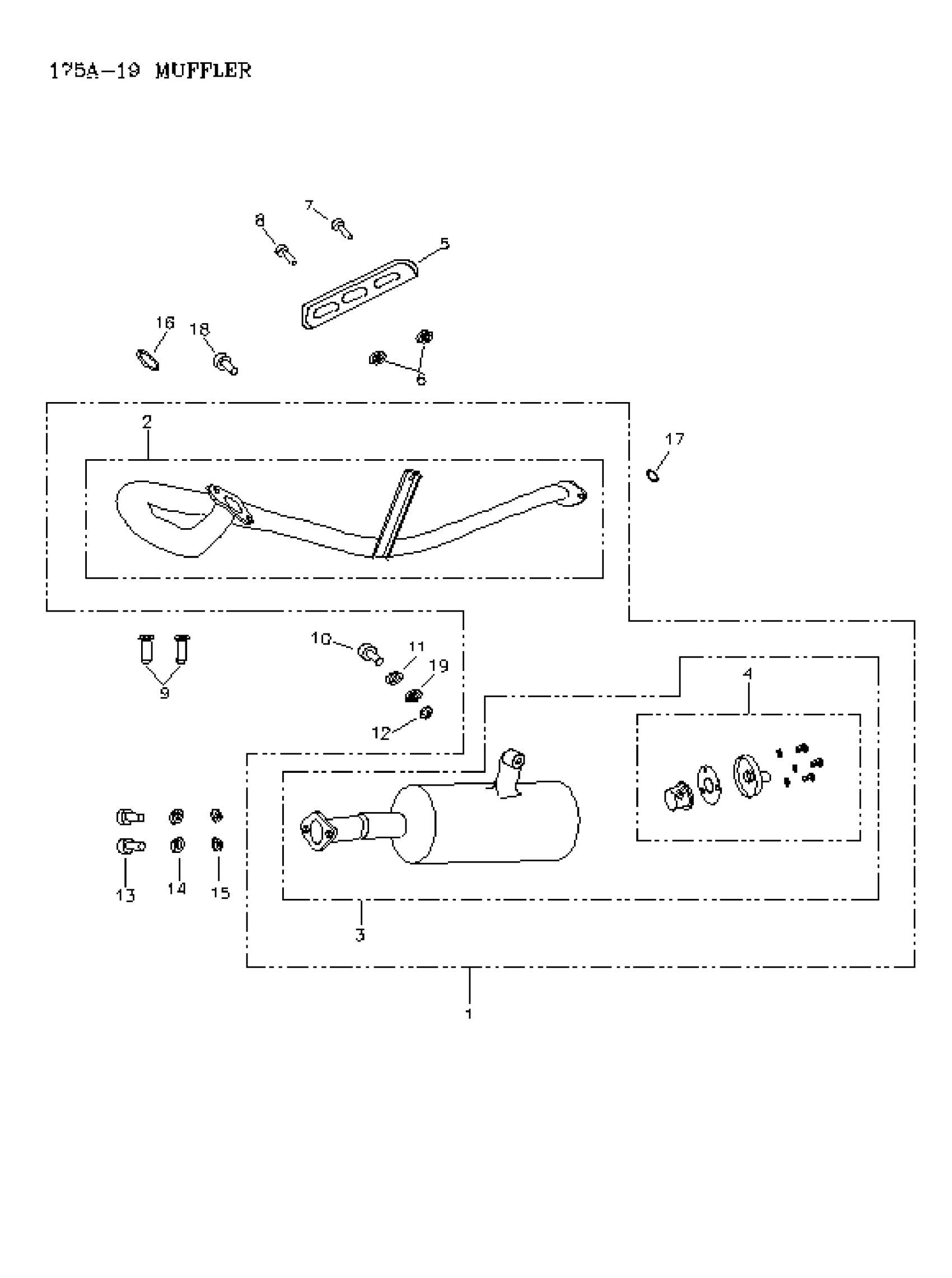 175A-19 MUFFLER

7
8
5
16
18
6
2
17
10
11
19
9
12
4
13
14
15
3
1