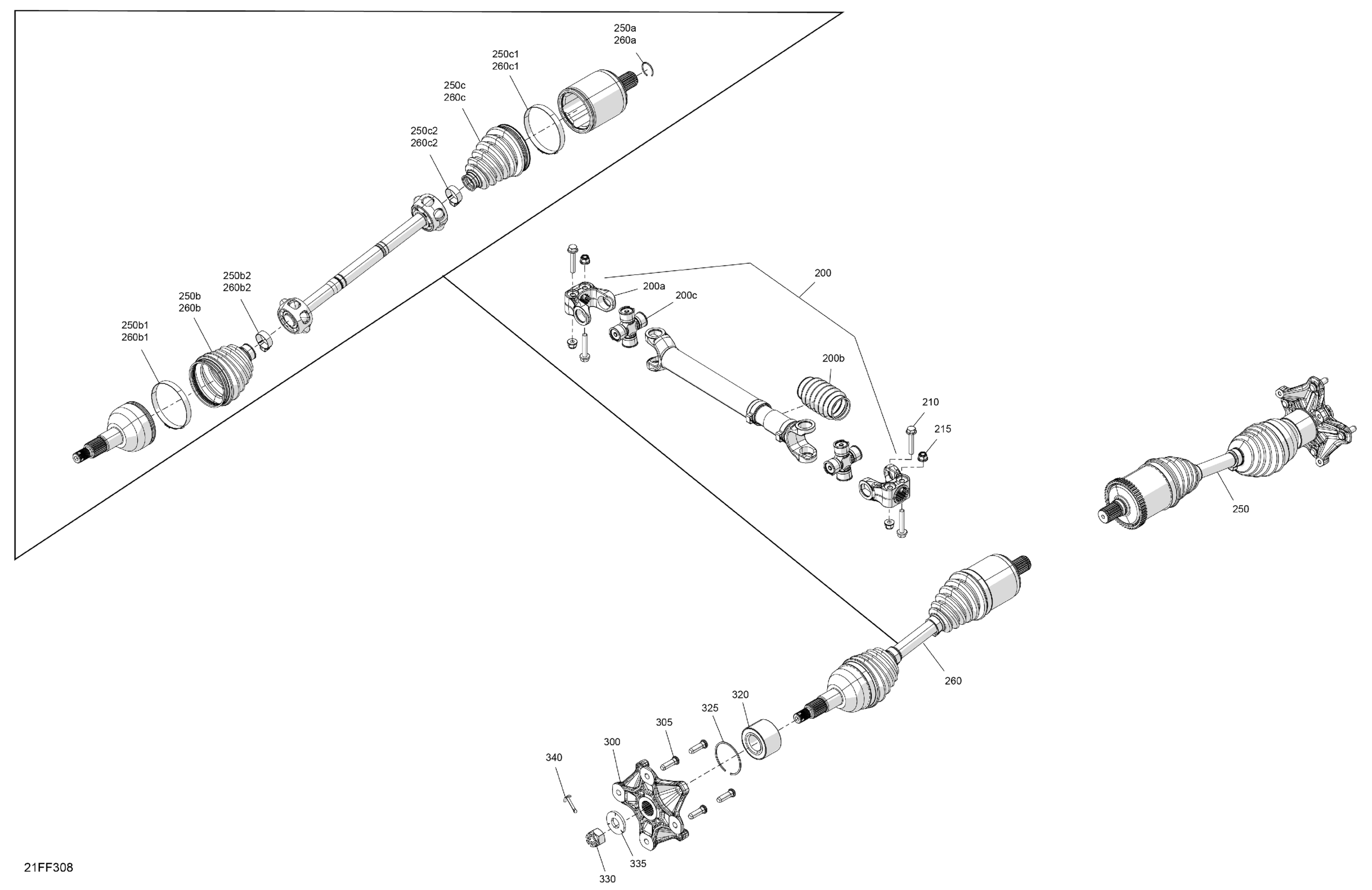 250a
260a

250c1
260c1

250c
260c

250c2
260c2

250b2
260b2

250b
260b

250b1
260b1

200

200a

200c

200b

210

215

250

260

320

325

305

300

340

335

330

21FF308