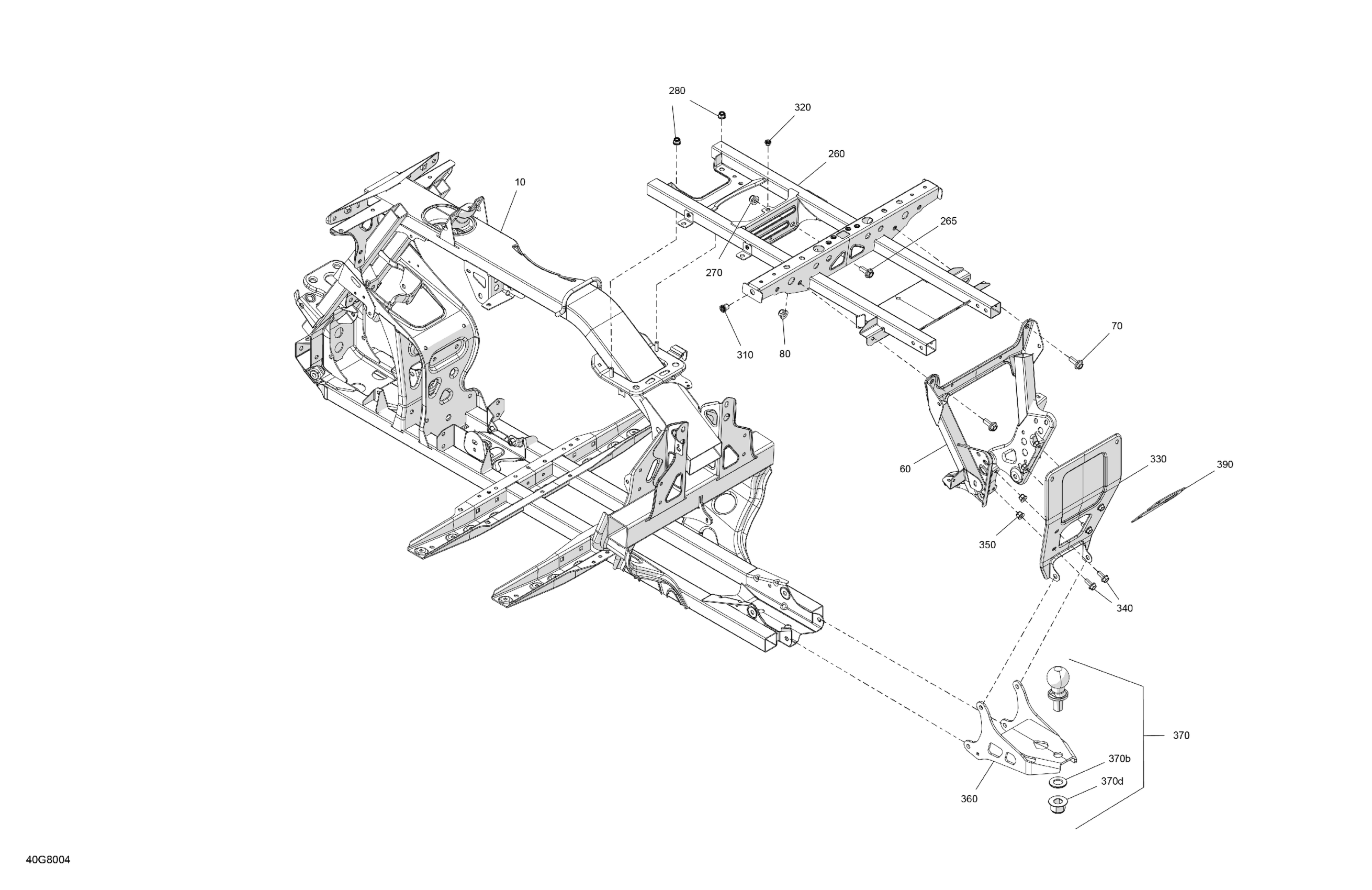 280
320
260
10
265
270
310
80
70
60
330
390
350
340
370
370b
370d
360
40G8004