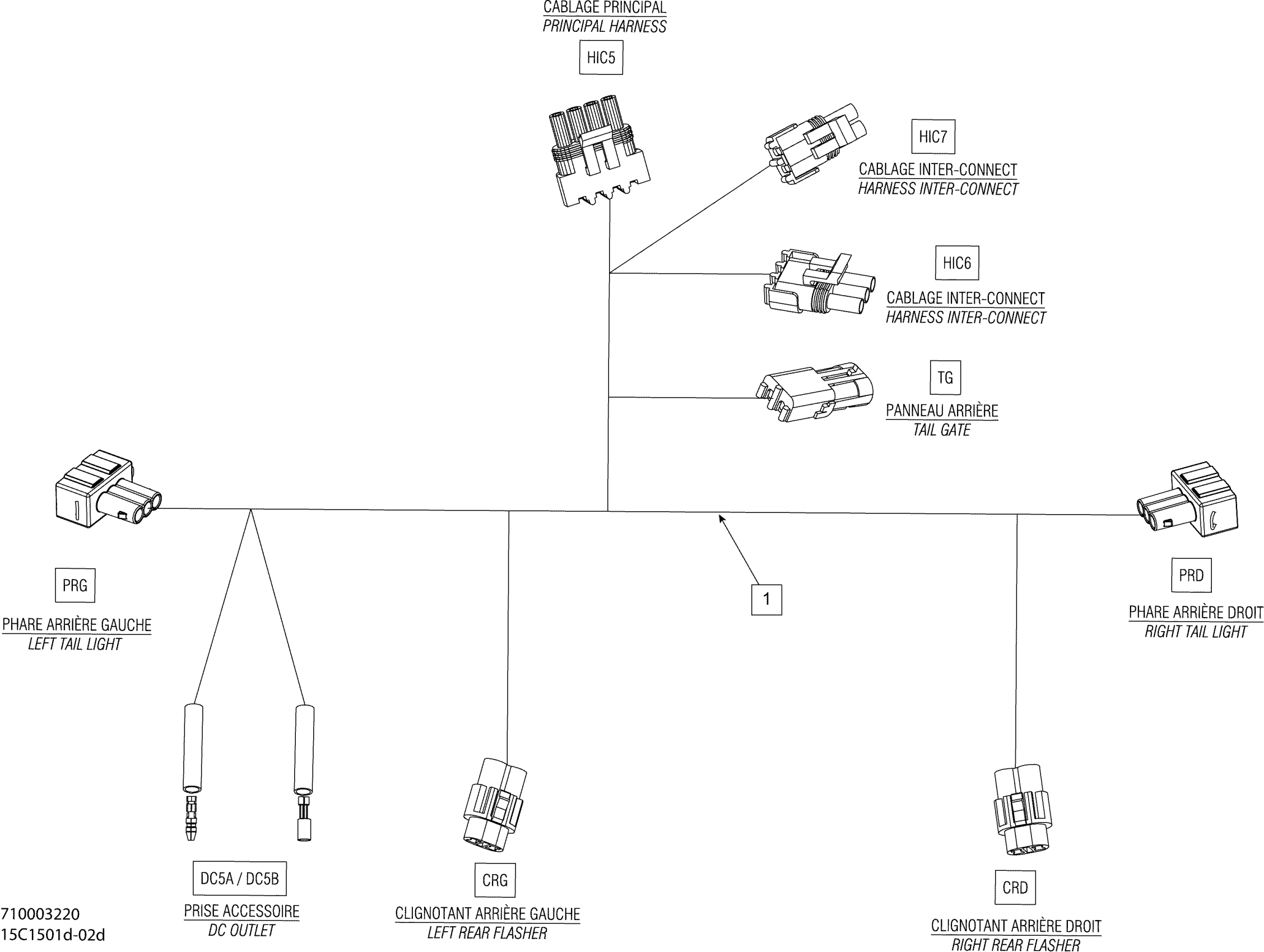 CABLAGE PRINCIPAL
PRINCIPAL HARNESS

HIC5

HIC7

CABLAGE INTER-CONNECT
HARNESS INTER-CONNECT

HIC6

CABLAGE INTER-CONNECT
HARNESS INTER-CONNECT

TG

PANNEAU ARRIÈRE
TAIL GATE

PRG

PHARE ARRIÈRE GAUCHE
LEFT TAIL LIGHT

1

PRD

PHARE ARRIÈRE DROIT
RIGHT TAIL LIGHT

DC5A / DC5B

PRISE ACCESSOIRE
DC OUTLET

CRG

CLIGNOTANT ARRIÈRE GAUCHE
LEFT REAR FLASHER

CRD

CLIGNOTANT ARRIÈRE DROIT
RIGHT REAR FLASHER

710003220
15C1501d-02d