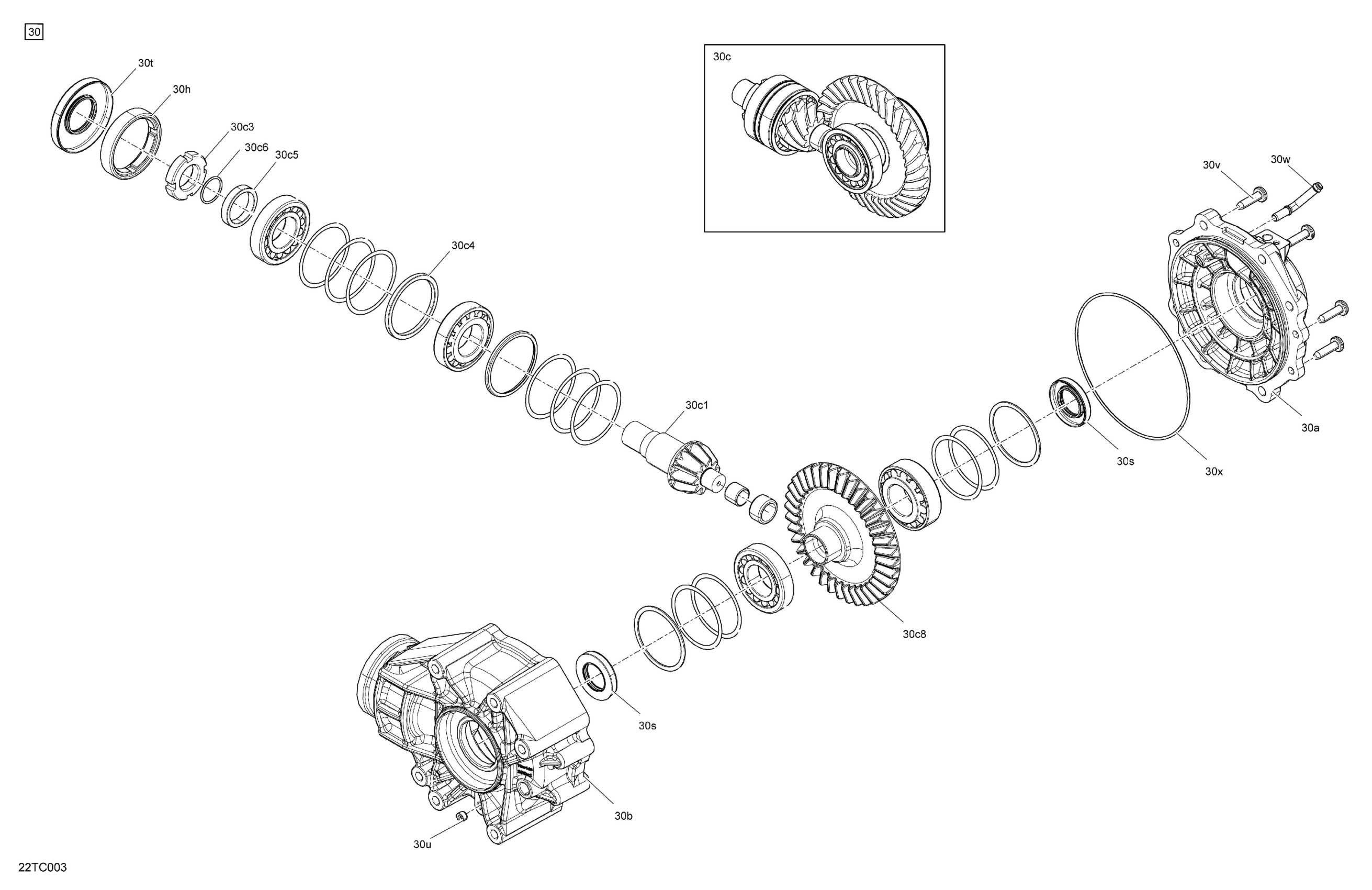 30

30t

30h

30c3

30c6

30c5

30c4

30c

30v

30w

30c1

30a

30s

30x

30c8

30s

30b

30u

22TC003