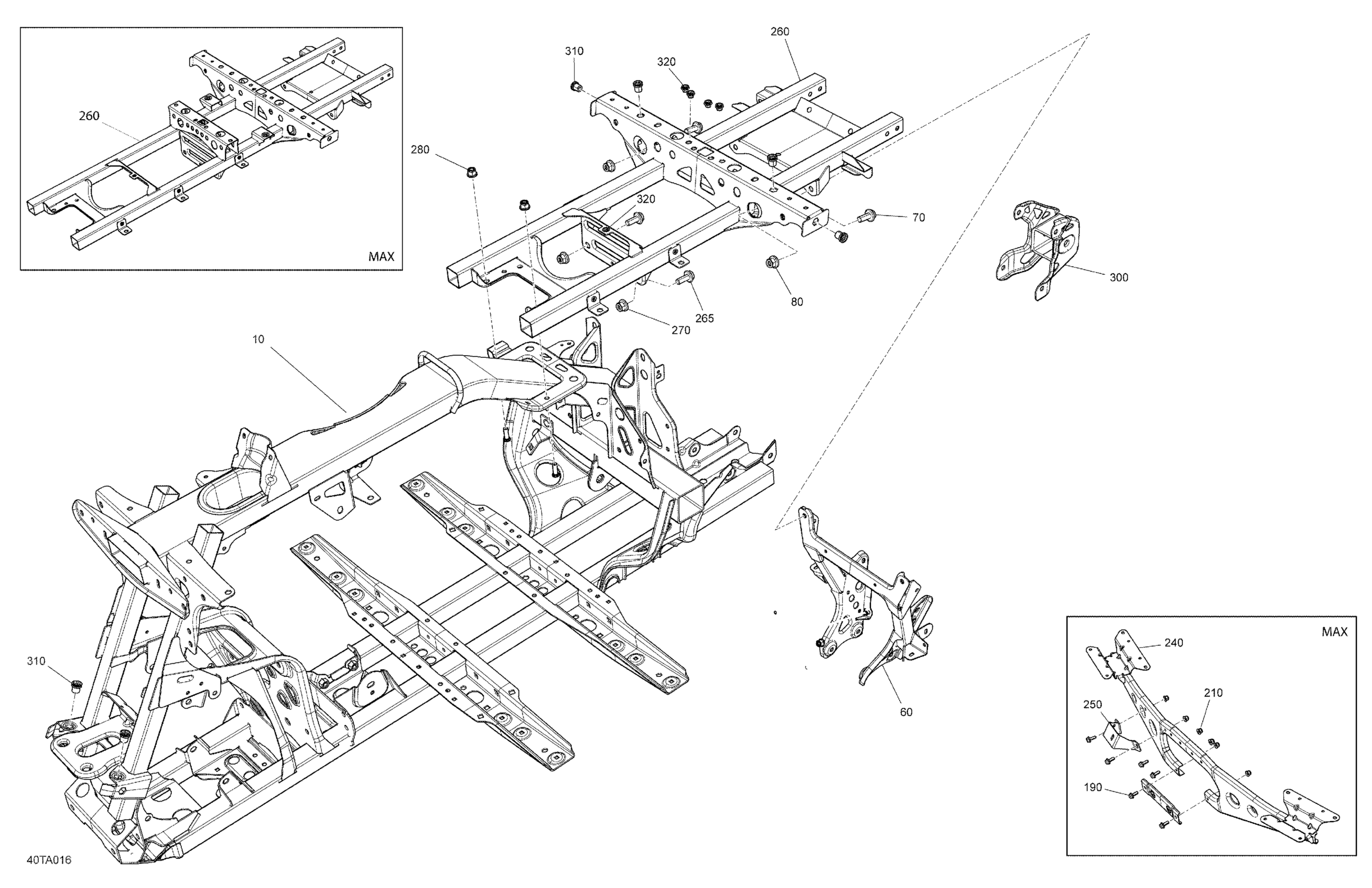 260

MAX

310
320
260
280
320
70
300
80
265
270
10
310
60
MAX
240
250
210
190
40TA016